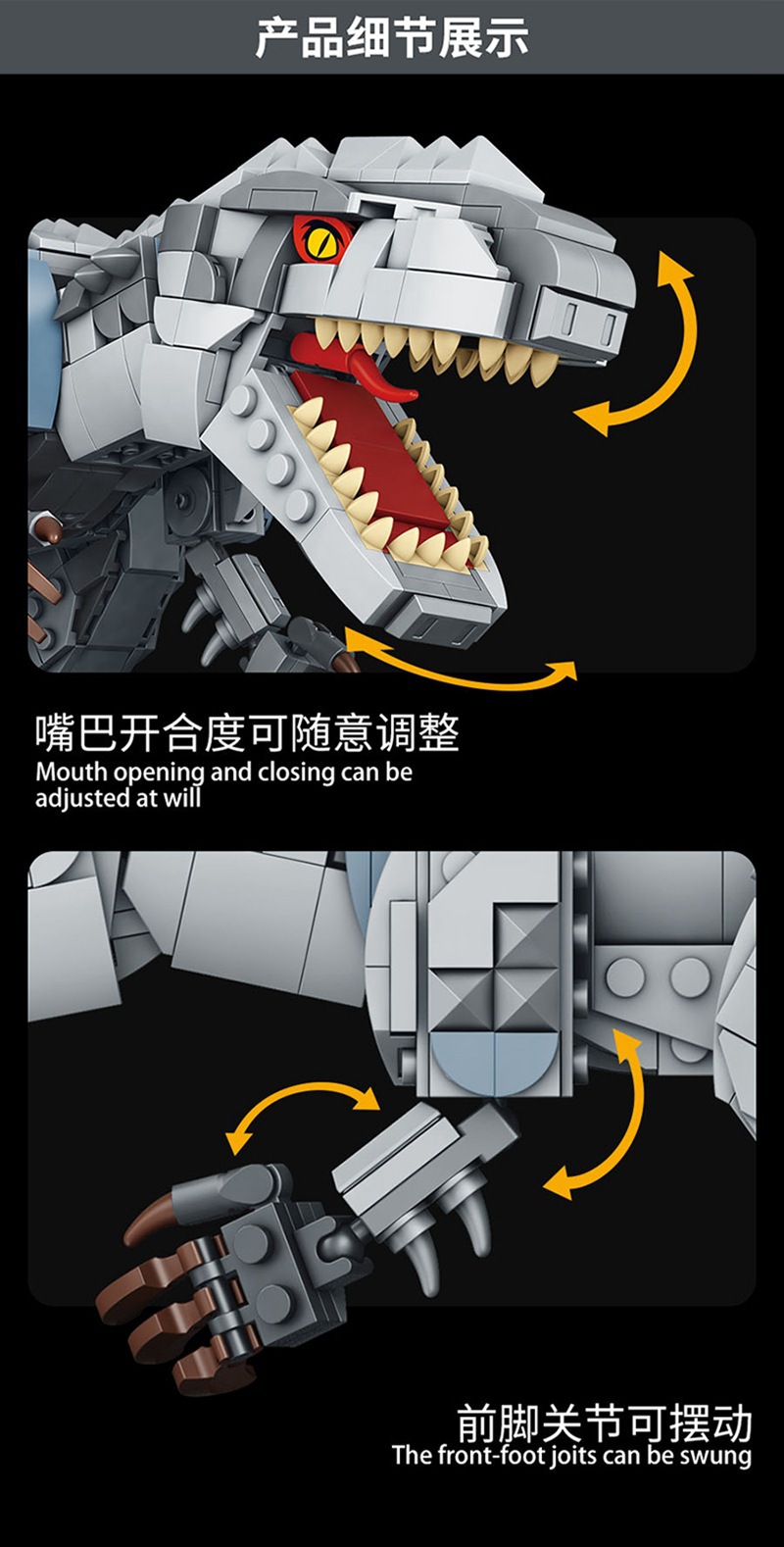 产品细节展示

嘴巴开合度可随意调整
Mouth opening and closing can be adjusted at will

前脚关节可摆动
The front-foot joits can be swung