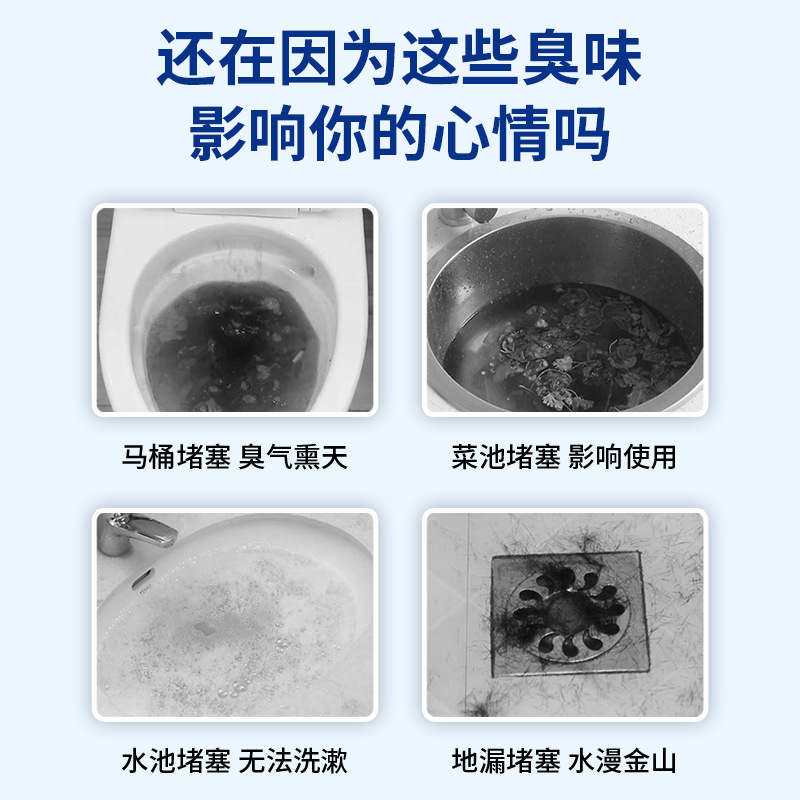 还在因为这些臭味
影响你的心情吗

马桶堵塞 臭气熏天

菜池堵塞 影响使用

水池堵塞 无法洗漱

地漏堵塞 水漫金山