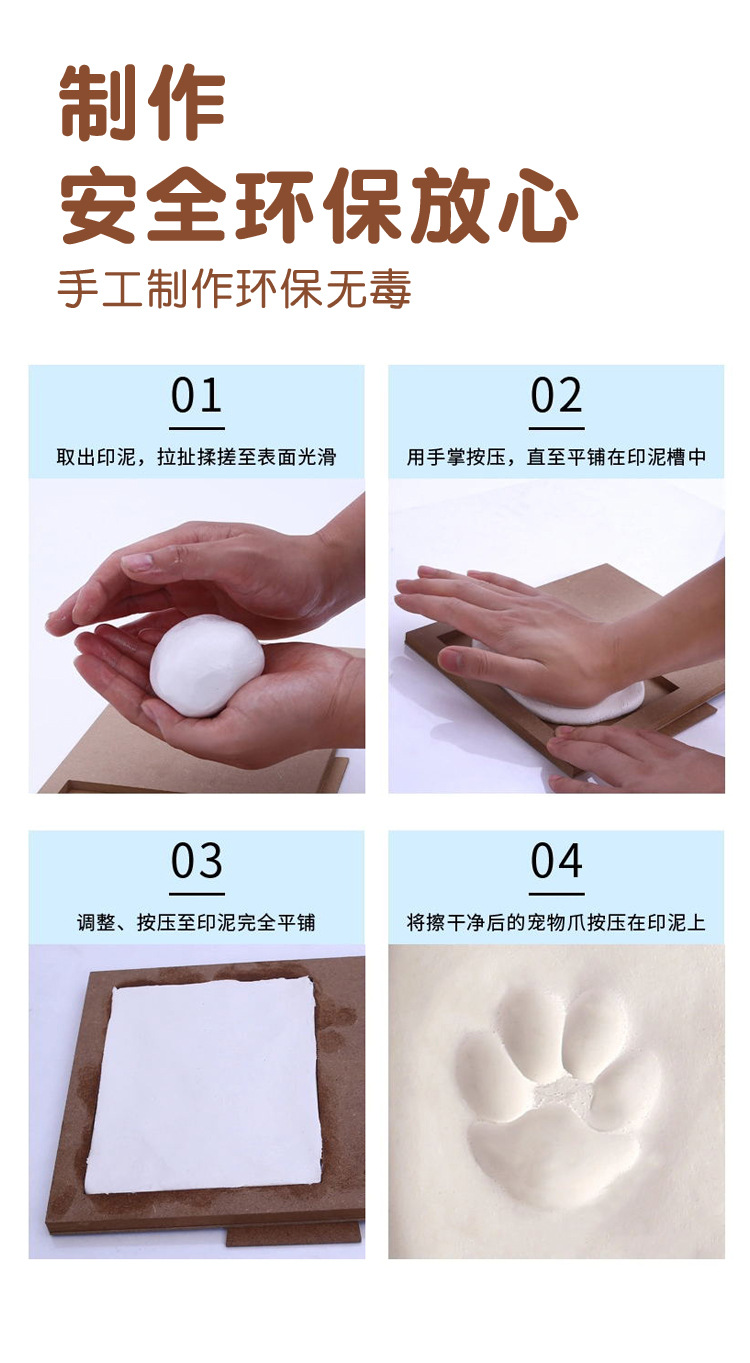 制作
安全环保放心

手工制作环保无毒

01
取出印泥，拉扯揉搓至表面光滑

02
用手掌按压，直至平铺在印泥槽中

03
调整、按压至印泥完全平铺

04
将擦干净后的宠物爪按压在印泥上