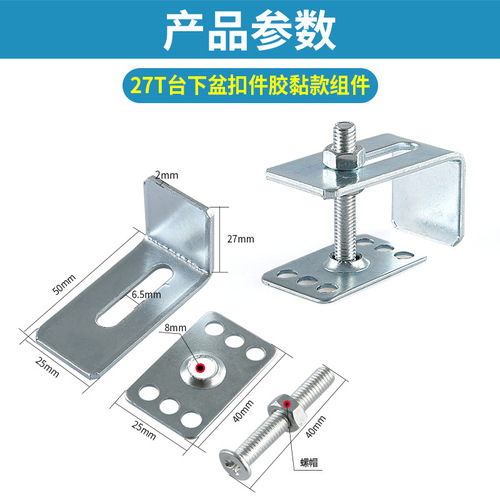 产品参数

27T台下盆扣件胶黏款组件

2mm

27mm

50mm

6.5mm

25mm

8mm

25mm

40mm

40mm

螺帽