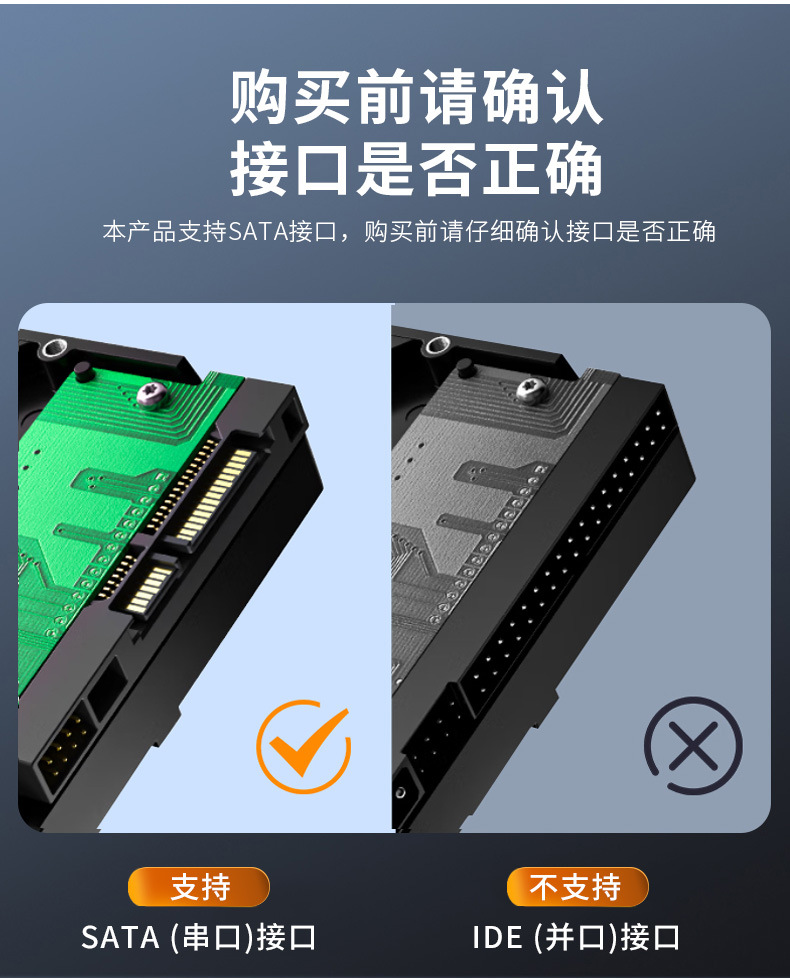 购买前请确认
接口是否正确

本产品支持SATA接口，购买前请仔细确认接口是否正确

支持
SATA (串口)接口

不支持
IDE (并口)接口