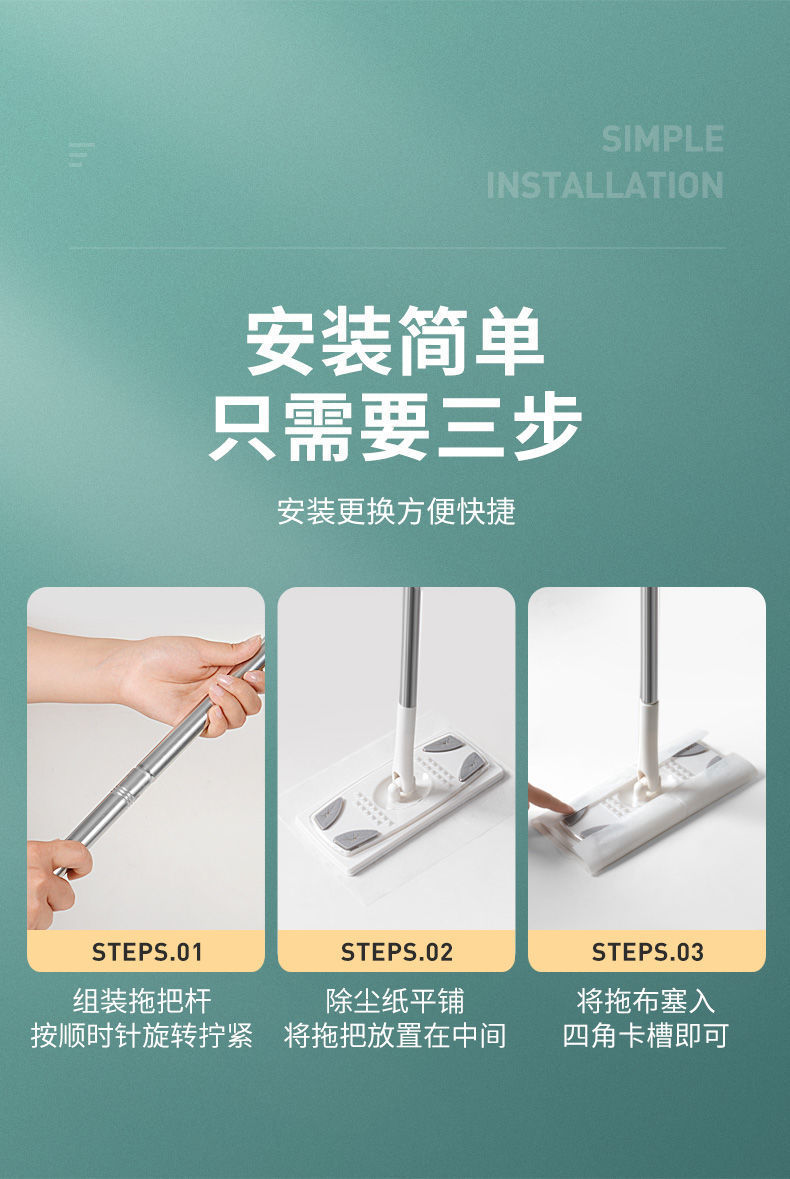 SIMPLE
INSTALLATION

安装简单
只需要三步

安装更换方便快捷

STEPS.01
组装拖把杆
按顺时针旋转拧紧

STEPS.02
除尘纸平铺
将拖把放置在中间

STEPS.03
将拖布塞入
四角卡槽即可