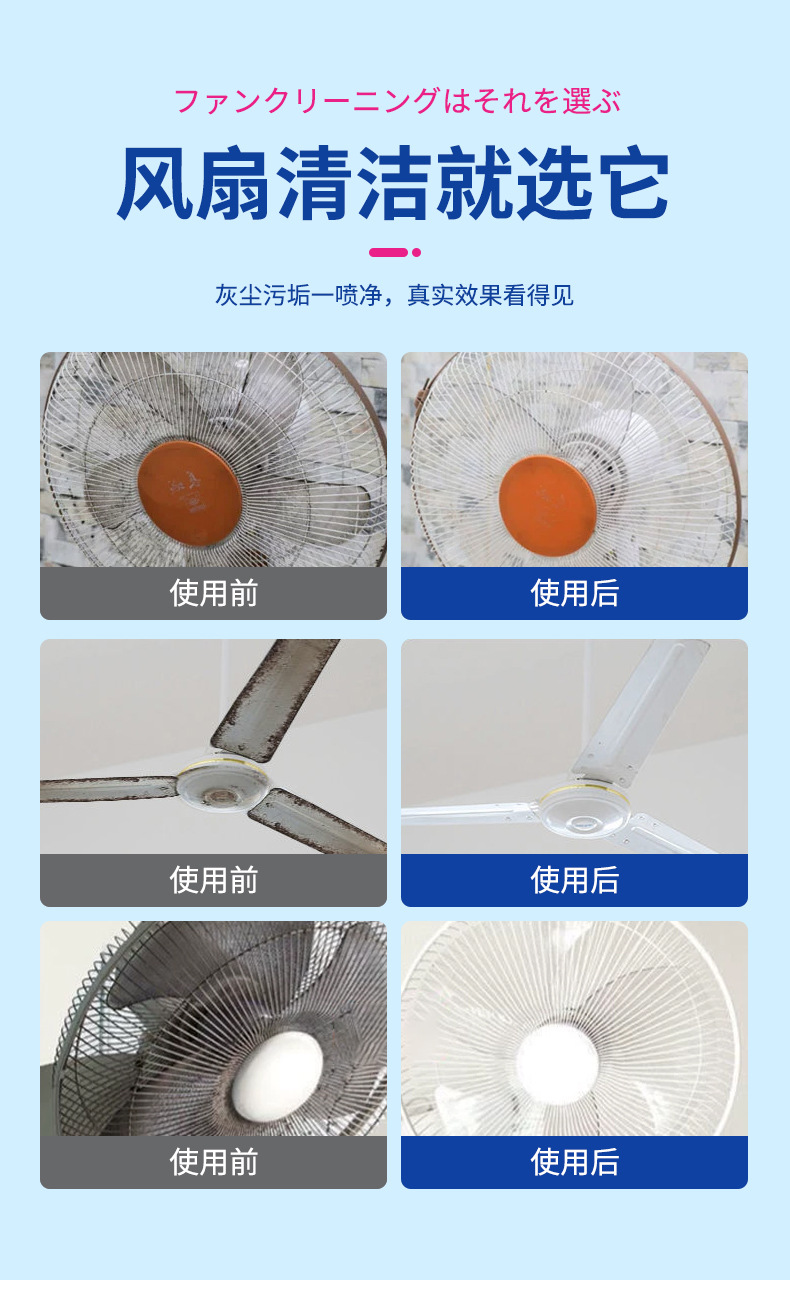 ファンクリーニングはそれを選ぶ

风扇清洁就选它

灰尘污垢一喷净，真实效果看得见

使用前

使用后

使用前

使用后

使用前

使用后