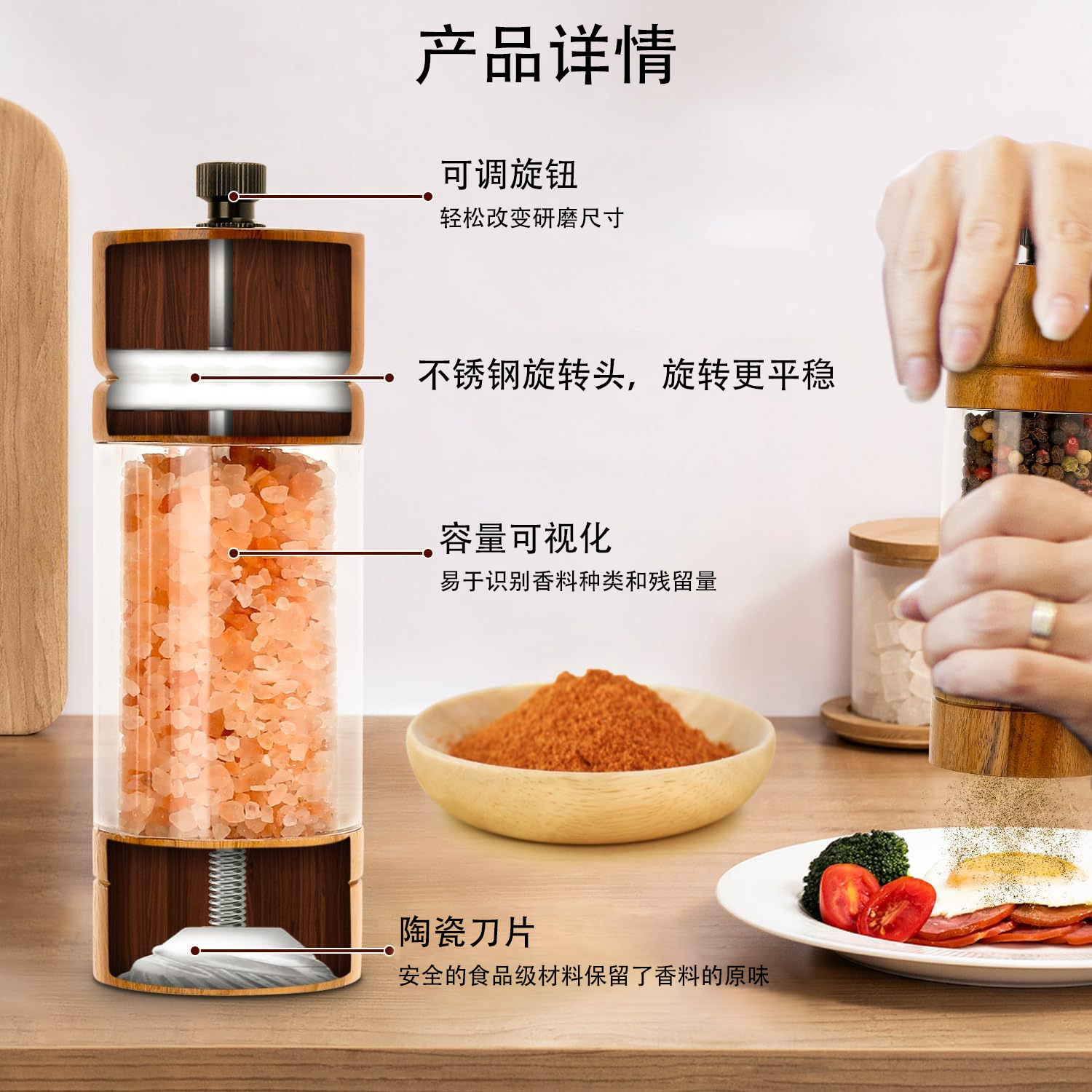 产品详情

可调旋钮
轻松改变研磨尺寸

不锈钢旋转头，旋转更平稳

容量可视化
易于识别香料种类和残留量

陶瓷刀片
安全的食品级材料保留了香料的原味