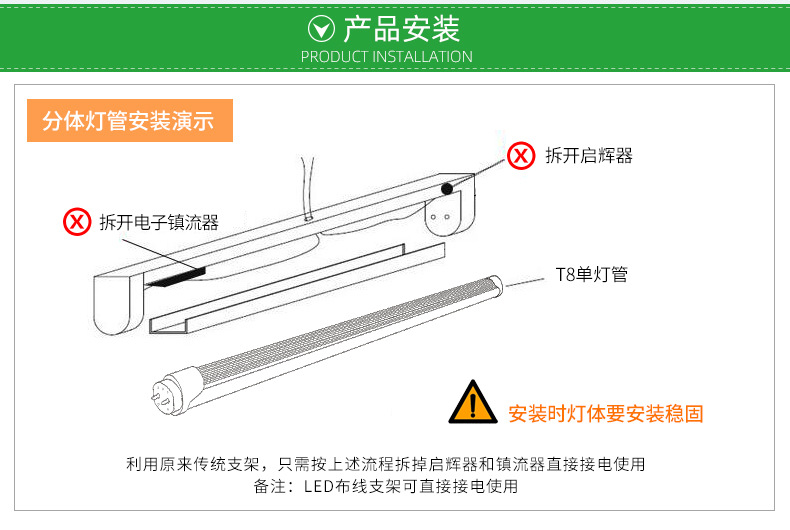 产品安装
PRODUCT INSTALLATION

分体灯管安装演示

拆开启辉器

拆开电子镇流器

T8单灯管

安装时灯体要安装稳固

利用原来传统支架，只需按上述流程拆掉启辉器和镇流器直接接电使用
备注：LED布线支架可直接接电使用