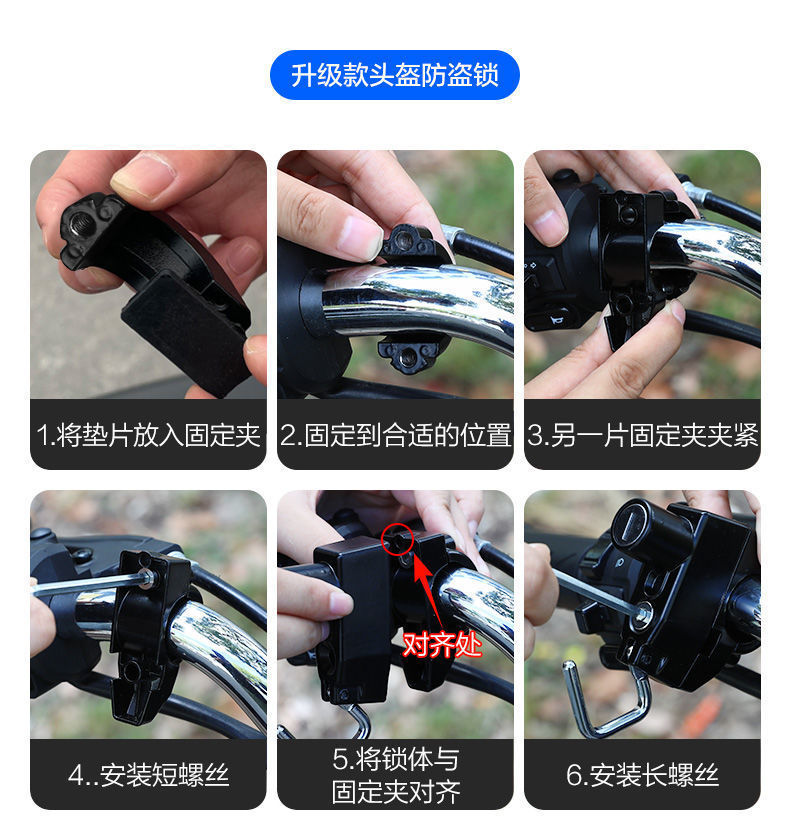 升级款头盔防盗锁

1.将垫片放入固定夹

2.固定到合适的位置

3.另一片固定夹夹紧

4..安装短螺丝

对齐处

5.将锁体与固定夹对齐

6.安装长螺丝