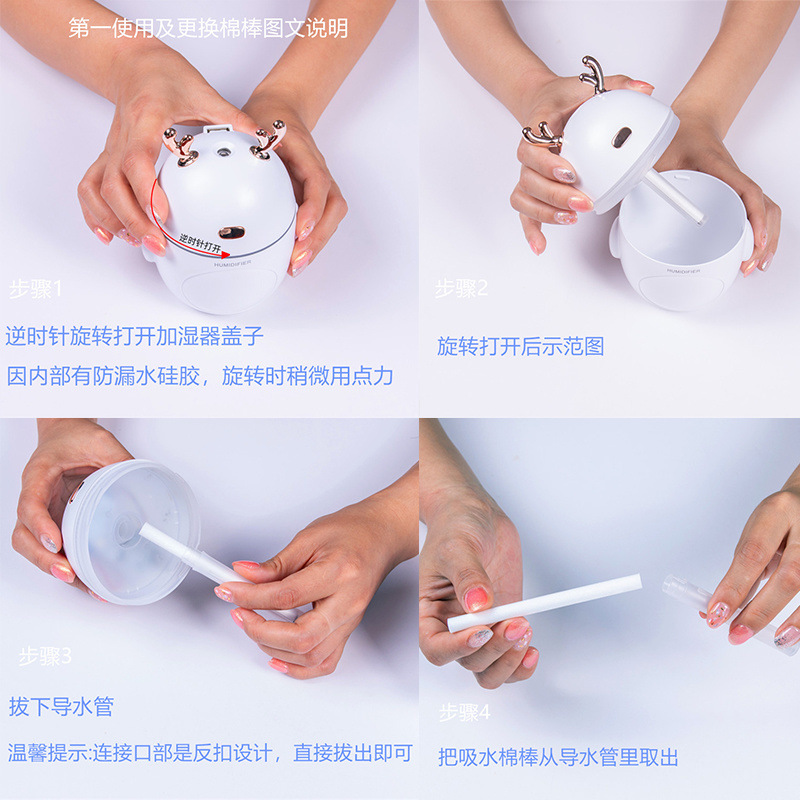 第一使用及更换棉棒图文说明

逆时针打开

HUMIDIFIER

步骤1

逆时针旋转打开加湿器盖子

因内部有防漏水硅胶，旋转时稍微用点力

HUMIDIFIER

步骤2

旋转打开后示范图

步骤3

拔下导水管

温馨提示:连接口部是反扣设计，直接拔出即可

步骤4

把吸水棉棒从导水管里取出