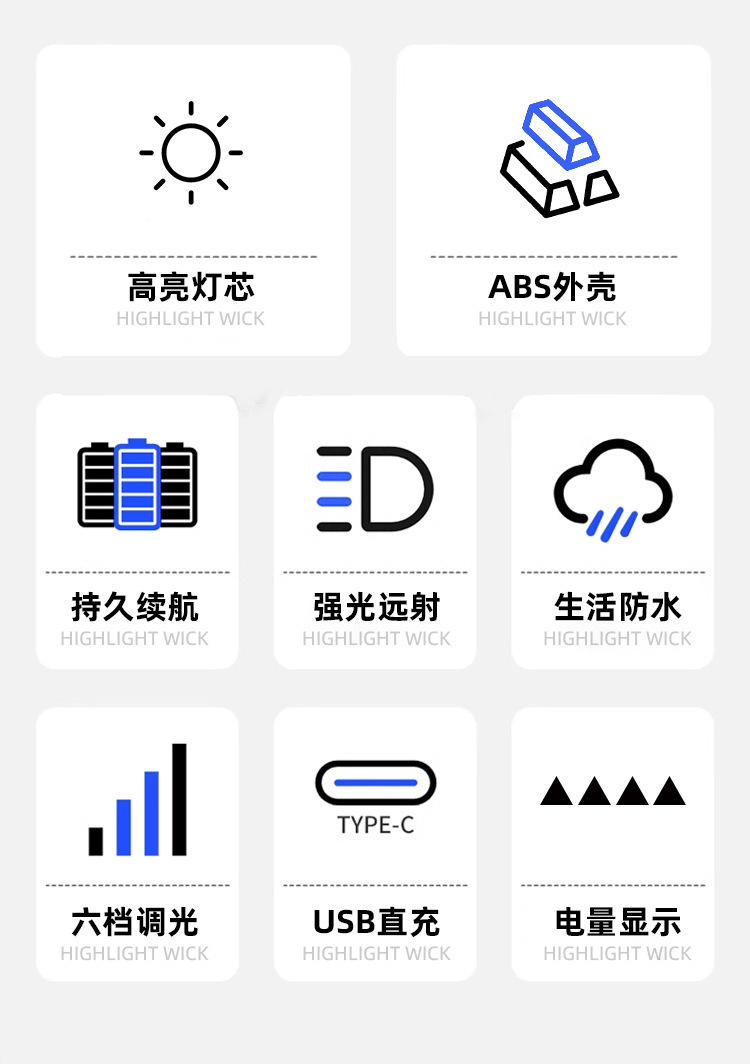 高亮灯芯
HIGHLIGHT WICK

ABS外壳
HIGHLIGHT WICK

持久续航
HIGHLIGHT WICK

强光远射
HIGHLIGHT WICK

生活防水
HIGHLIGHT WICK

六档调光
HIGHLIGHT WICK

TYPE-C

USB直充
HIGHLIGHT WICK

电量显示
HIGHLIGHT WICK