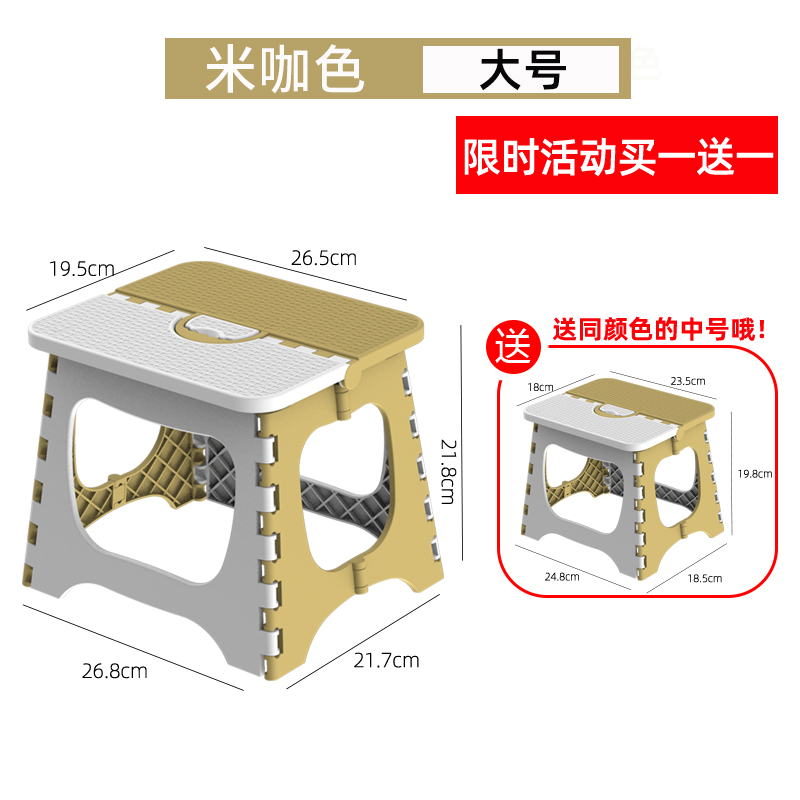 米咖色 大号

限时活动买一送一

19.5cm
26.5cm
21.8cm
26.8cm
21.7cm

送 送同颜色的中号哦!

18cm
23.5cm
19.8cm
24.8cm
18.5cm