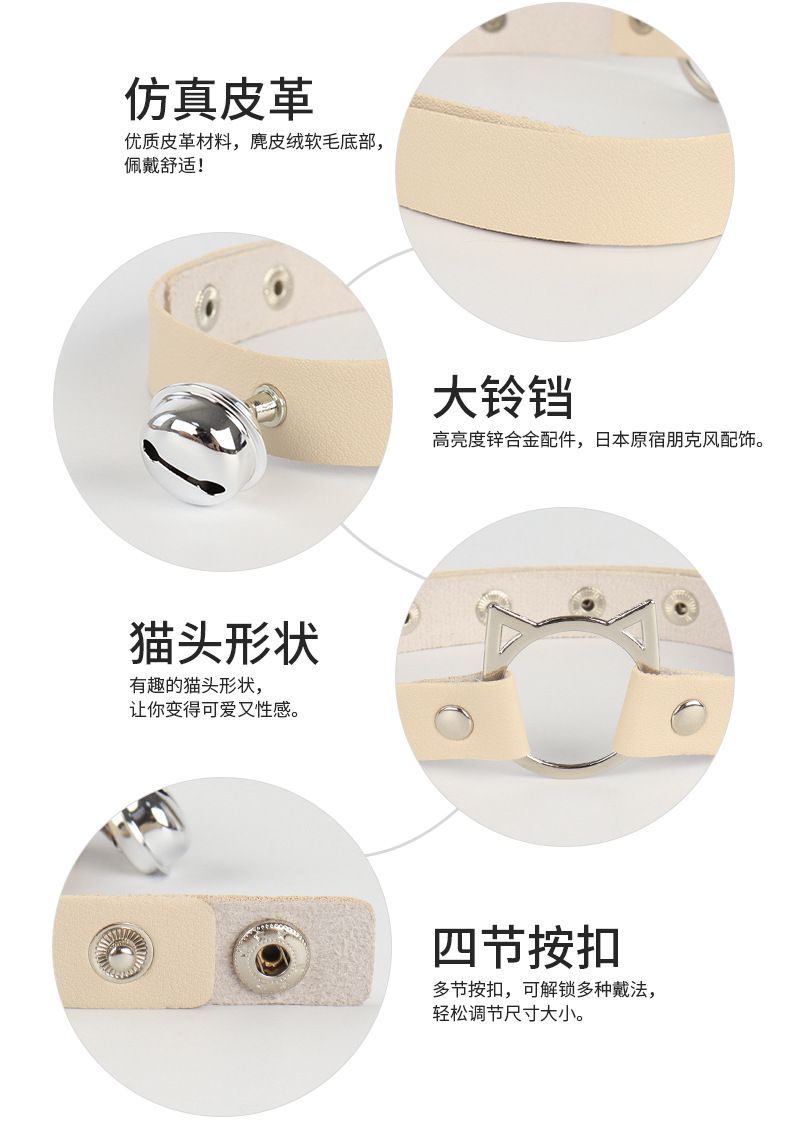 仿真皮革
优质皮革材料，麂皮绒软毛底部，佩戴舒适！

大铃铛
高亮度锌合金配件，日本原宿朋克风配饰。

猫头形状
有趣的猫头形状，让你变得可爱又性感。

四节按扣
多节按扣，可解锁多种戴法，轻松调节尺寸大小。