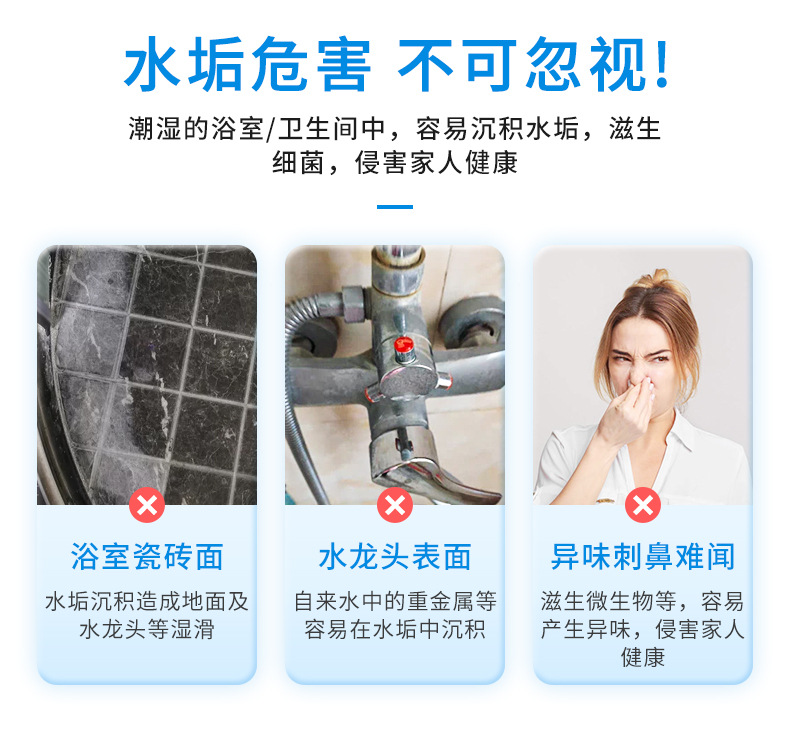 水垢危害 不可忽视!

潮湿的浴室/卫生间中，容易沉积水垢，滋生细菌，侵害家人健康

浴室瓷砖面

水垢沉积造成地面及水龙头等湿滑

水龙头表面

自来水中的重金属等容易在水垢中沉积

异味刺鼻难闻

滋生微生物等，容易产生异味，侵害家人健康