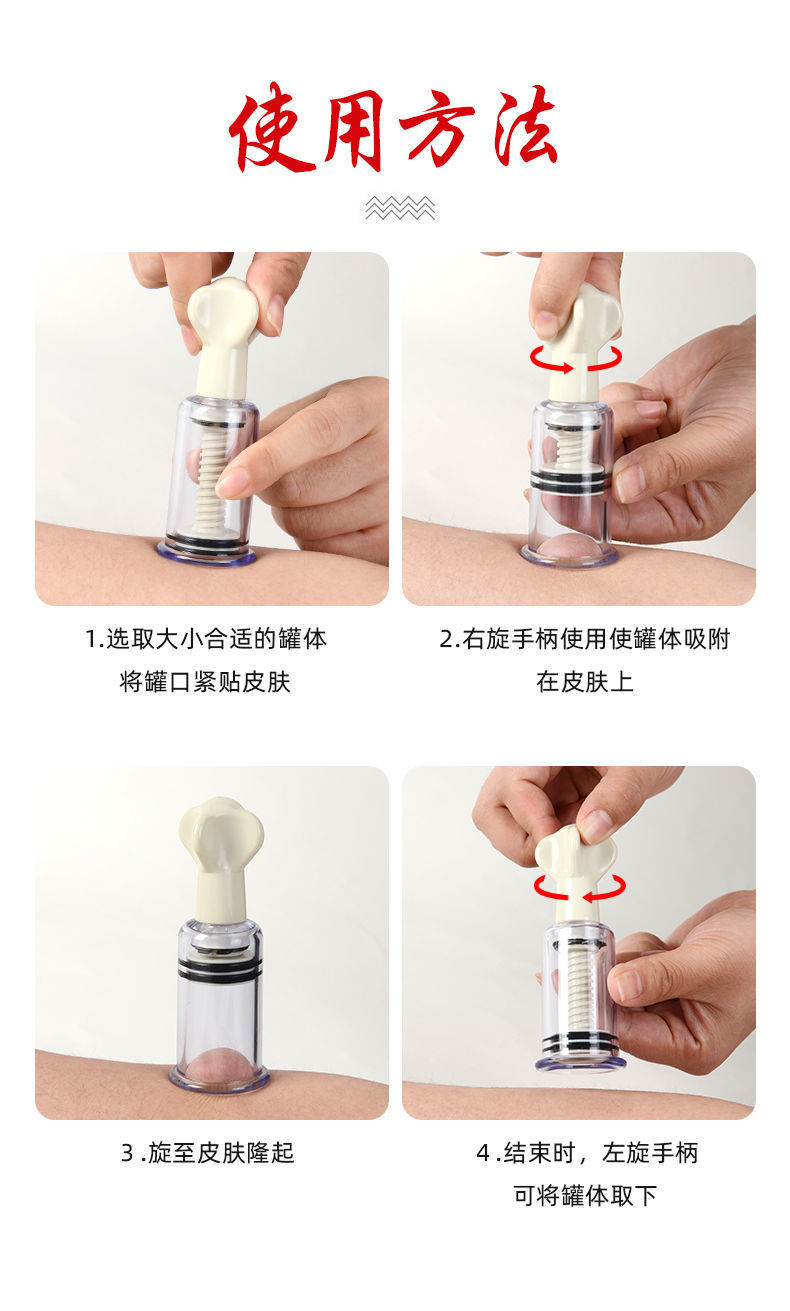 使用方法

1.选取大小合适的罐体
将罐口紧贴皮肤

2.右旋手柄使用使罐体吸附
在皮肤上

3 .旋至皮肤隆起

4 .结束时，左旋手柄
可将罐体取下