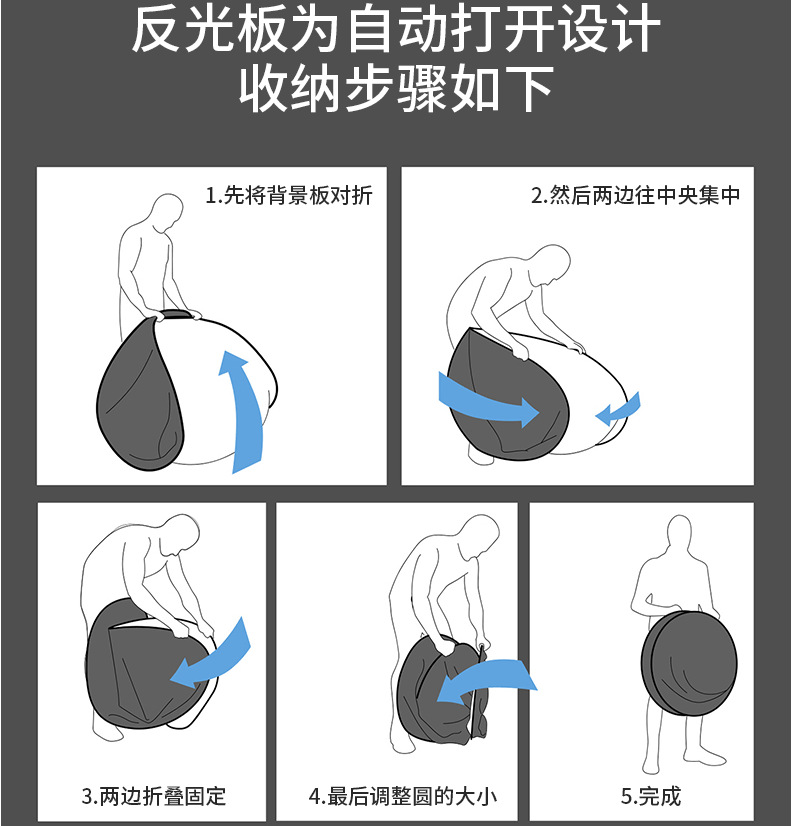 反光板为自动打开设计
收纳步骤如下

1.先将背景板对折

2.然后两边往中央集中

3.两边折叠固定

4.最后调整圆的大小

5.完成