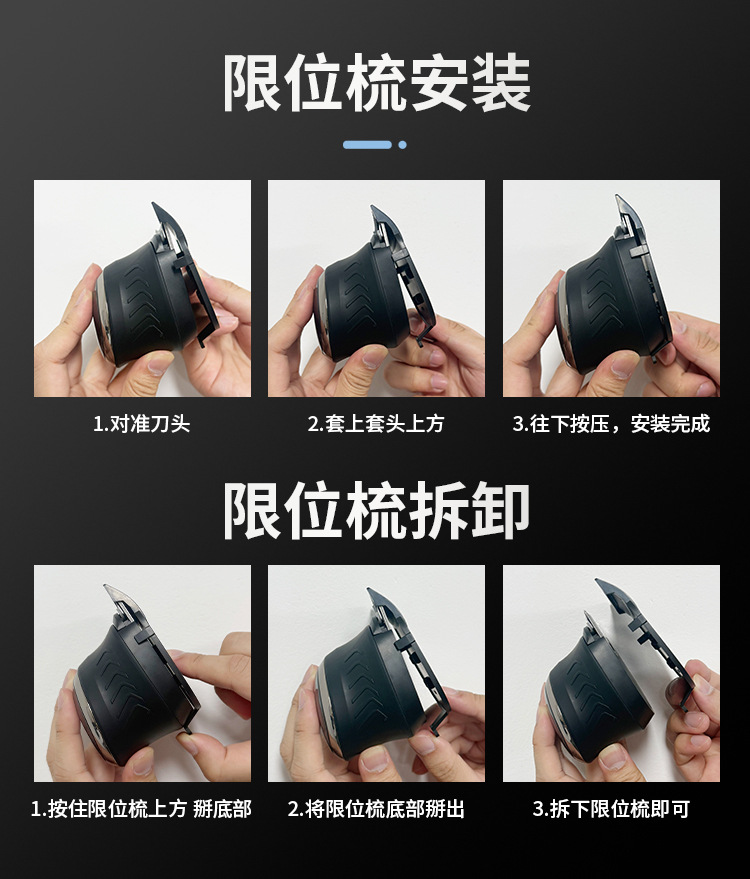 限位梳安装

1.对准刀头

2.套上套头上方

3.往下按压，安装完成

限位梳拆卸

1.按住限位梳上方 掰底部

2.将限位梳底部掰出

3.拆下限位梳即可