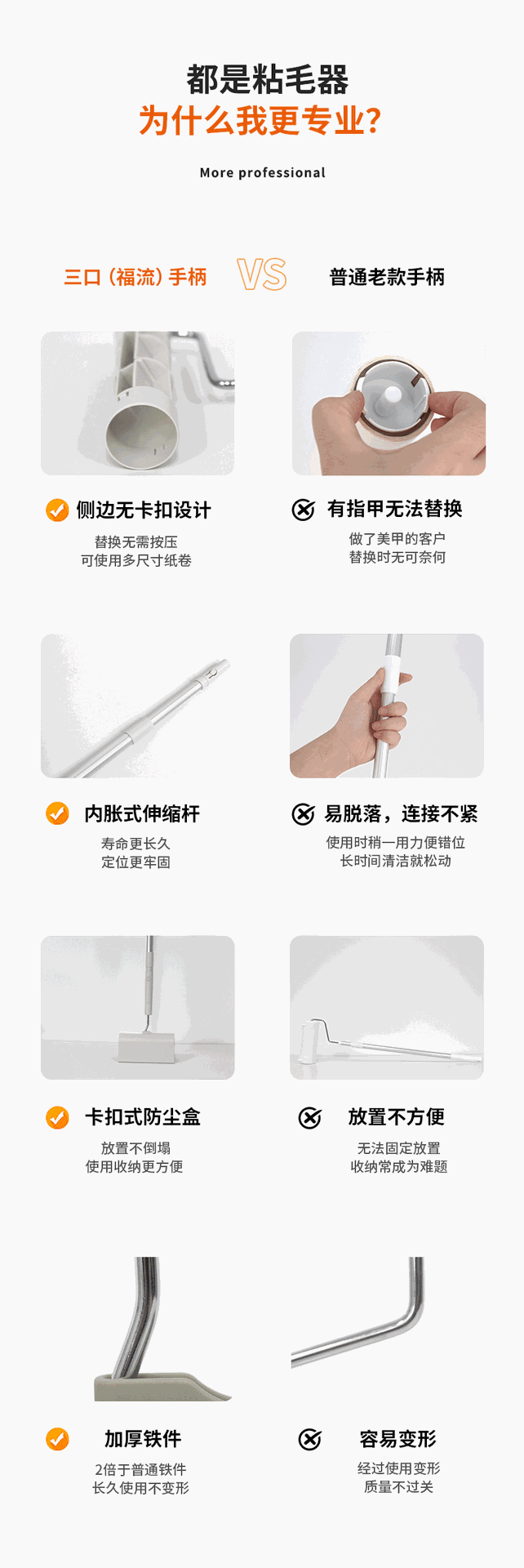 都是粘毛器
为什么我更专业？

More professional

三口（福流）手柄

VS

普通老款手柄

侧边无卡扣设计

替换无需按压
可使用多尺寸纸卷

有指甲无法替换

做了美甲的客户
替换时无可奈何

内胀式伸缩杆

寿命更长久
定位更牢固

易脱落，连接不紧

使用时稍一用力便错位
长时间清洁就松动

卡扣式防尘盒

放置不倒塌
使用收纳更方便

放置不方便

无法固定放置
收纳常成为难题

加厚铁件

2倍于普通铁件
长久使用不变形

容易变形

经过使用变形
质量不过关