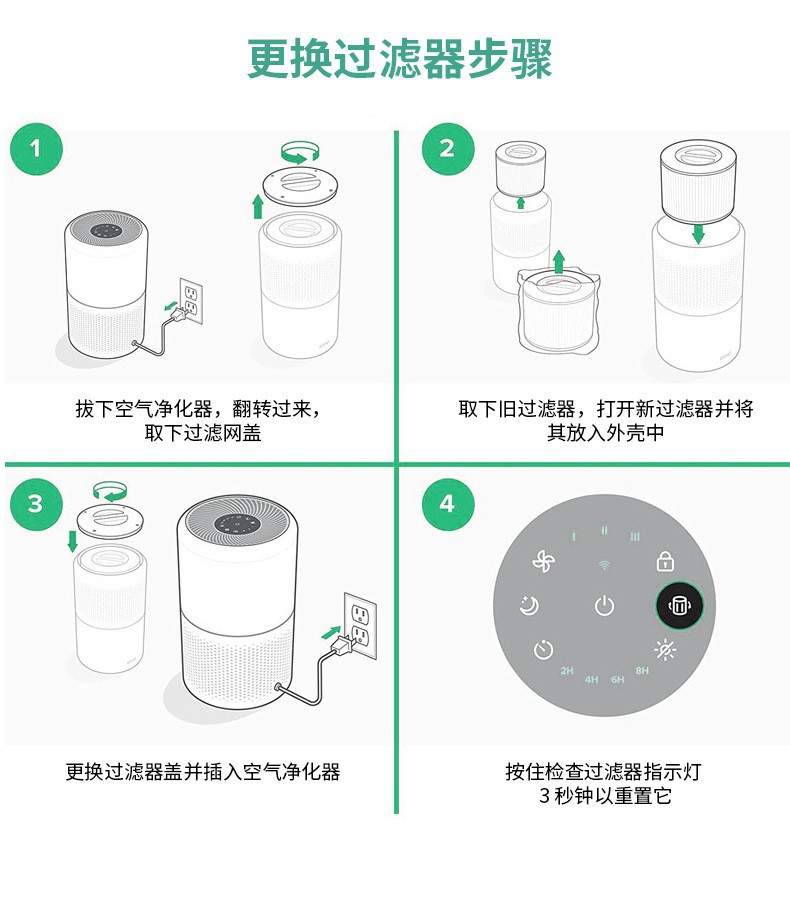 更换过滤器步骤

1

拔下空气净化器，翻转过来，取下过滤网盖

2

取下旧过滤器，打开新过滤器并将其放入外壳中

3

更换过滤器盖并插入空气净化器

4

I II III

2H 4H 6H 8H

按住检查过滤器指示灯 3 秒钟以重置它