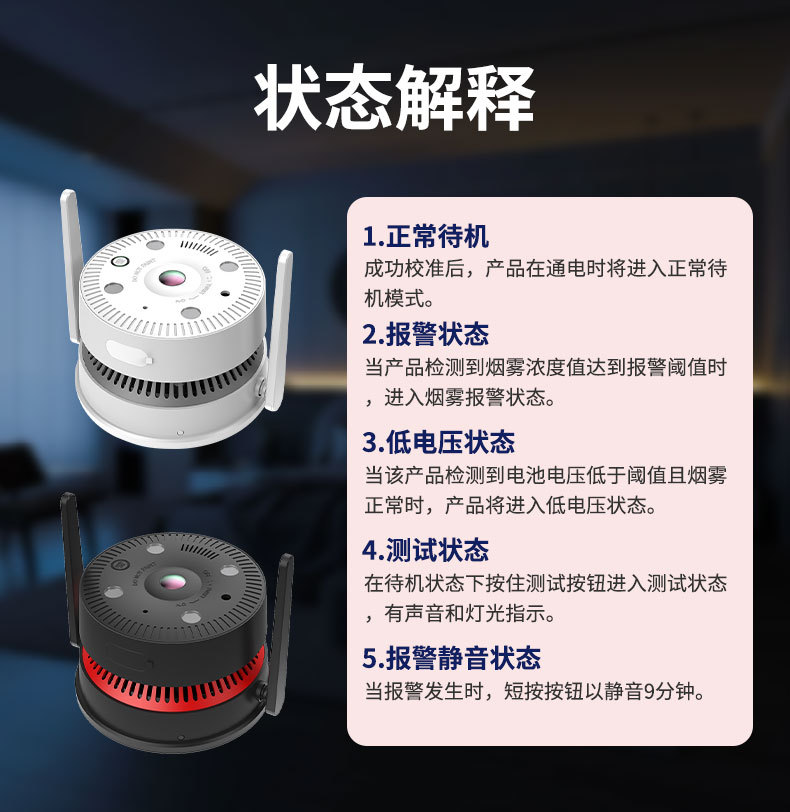 状态解释

1.正常待机
成功校准后，产品在通电时将进入正常待机模式。

2.报警状态
当产品检测到烟雾浓度值达到报警阈值时，进入烟雾报警状态。

3.低电压状态
当该产品检测到电池电压低于阈值且烟雾正常时，产品将进入低电压状态。

4.测试状态
在待机状态下按住测试按钮进入测试状态，有声音和灯光指示。

5.报警静音状态
当报警发生时，短按按钮以静音9分钟。