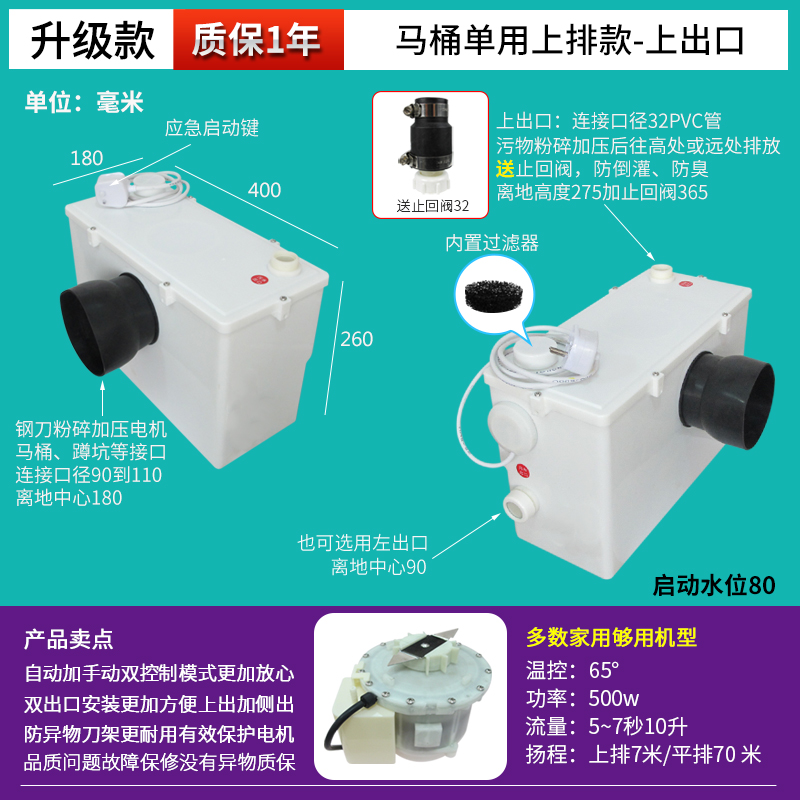 升级款 质保1年 马桶单用上排款-上出口

单位：毫米

应急启动键

180

400

260

钢刀粉碎加压电机
马桶、蹲坑等接口
连接口径90到110
离地中心180

送止回阀32

上出口：连接口径32PVC管
污物粉碎加压后往高处或远处排放
送止回阀，防倒灌、防臭
离地高度275加止回阀365

内置过滤器

也可选用左出口
离地中心90

启动水位80

产品卖点
自动加手动双控制模式更加放心
双出口安装更加方便上出加侧出
防异物刀架更耐用有效保护电机
品质问题故障保修没有异物质保

多数家用够用机型
温控：65°
功率：500w
流量：5~7秒10升
扬程：上排7米/平排70 米