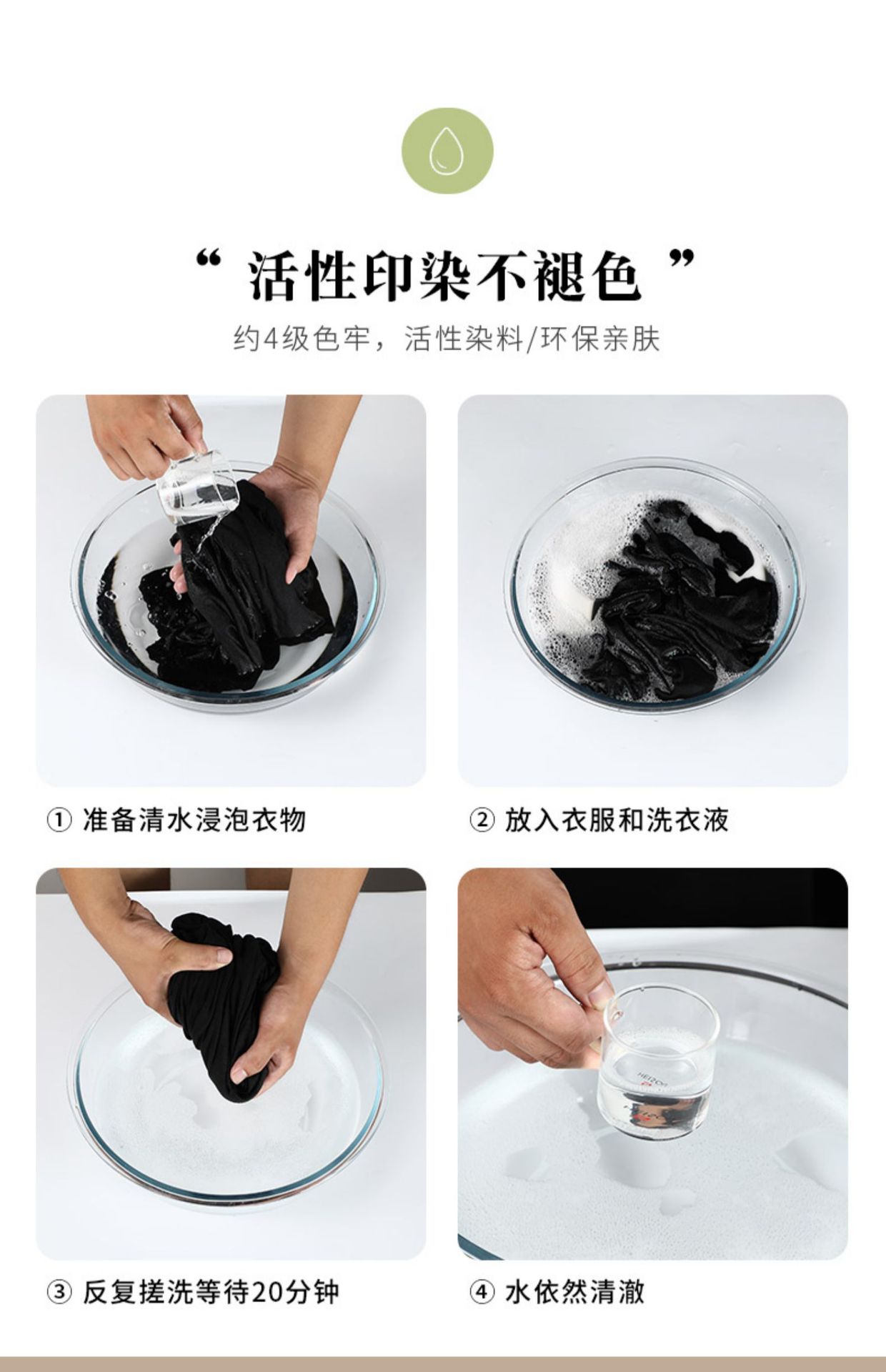 “ 活性印染不褪色 ”

约4级色牢，活性染料/环保亲肤

① 准备清水浸泡衣物

② 放入衣服和洗衣液

③ 反复搓洗等待20分钟

④ 水依然清澈