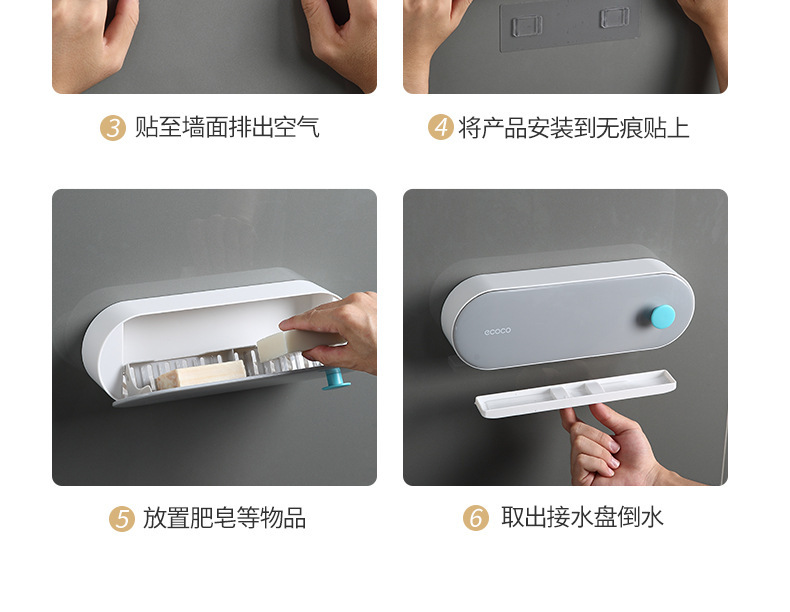 3 贴至墙面排出空气

4 将产品安装到无痕贴上

ecoco

5 放置肥皂等物品

6 取出接水盘倒水