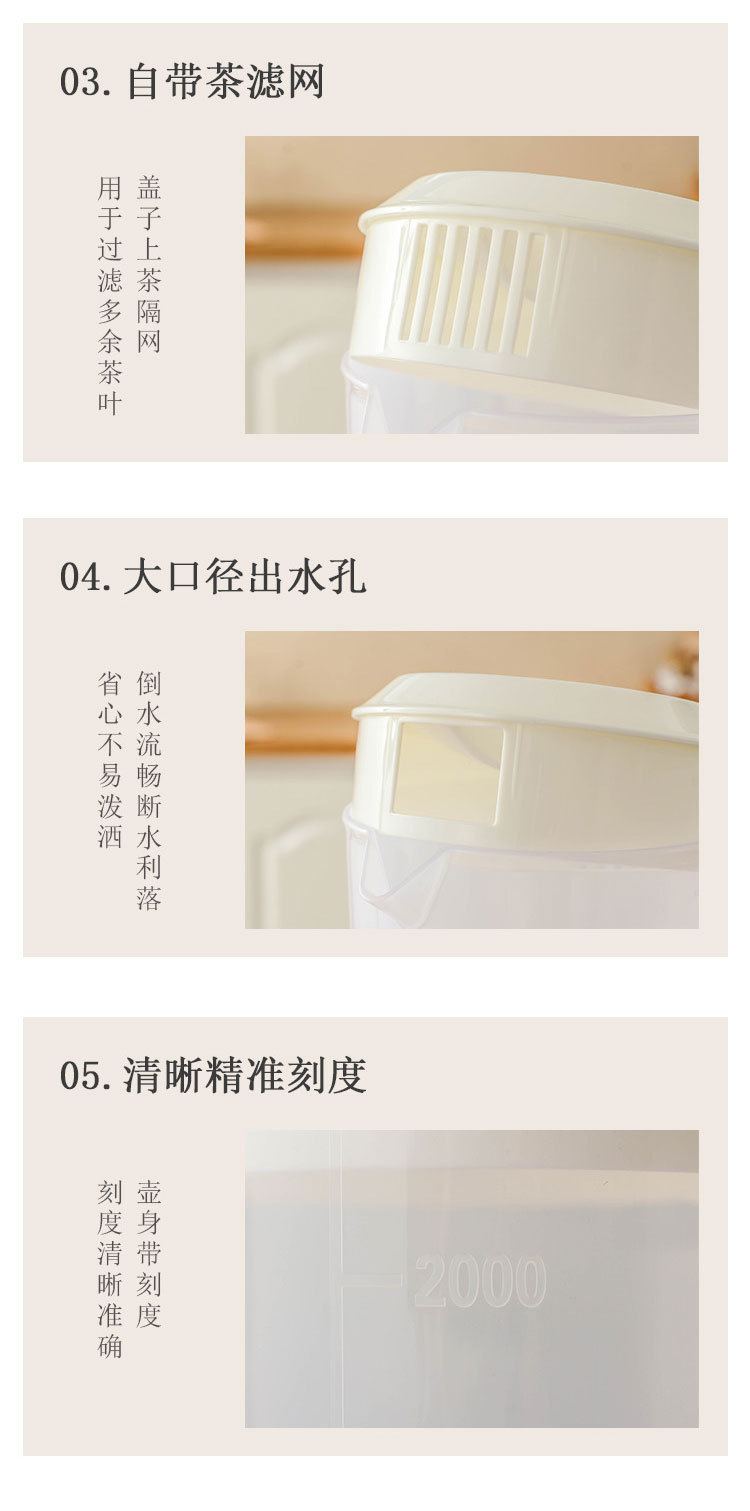 03. 自带茶滤网

盖子上茶隔网

用于过滤多余茶叶

04. 大口径出水孔

倒水流畅断水利落

省心不易泼洒

05. 清晰精准刻度

壶身带刻度

刻度清晰准确

2000