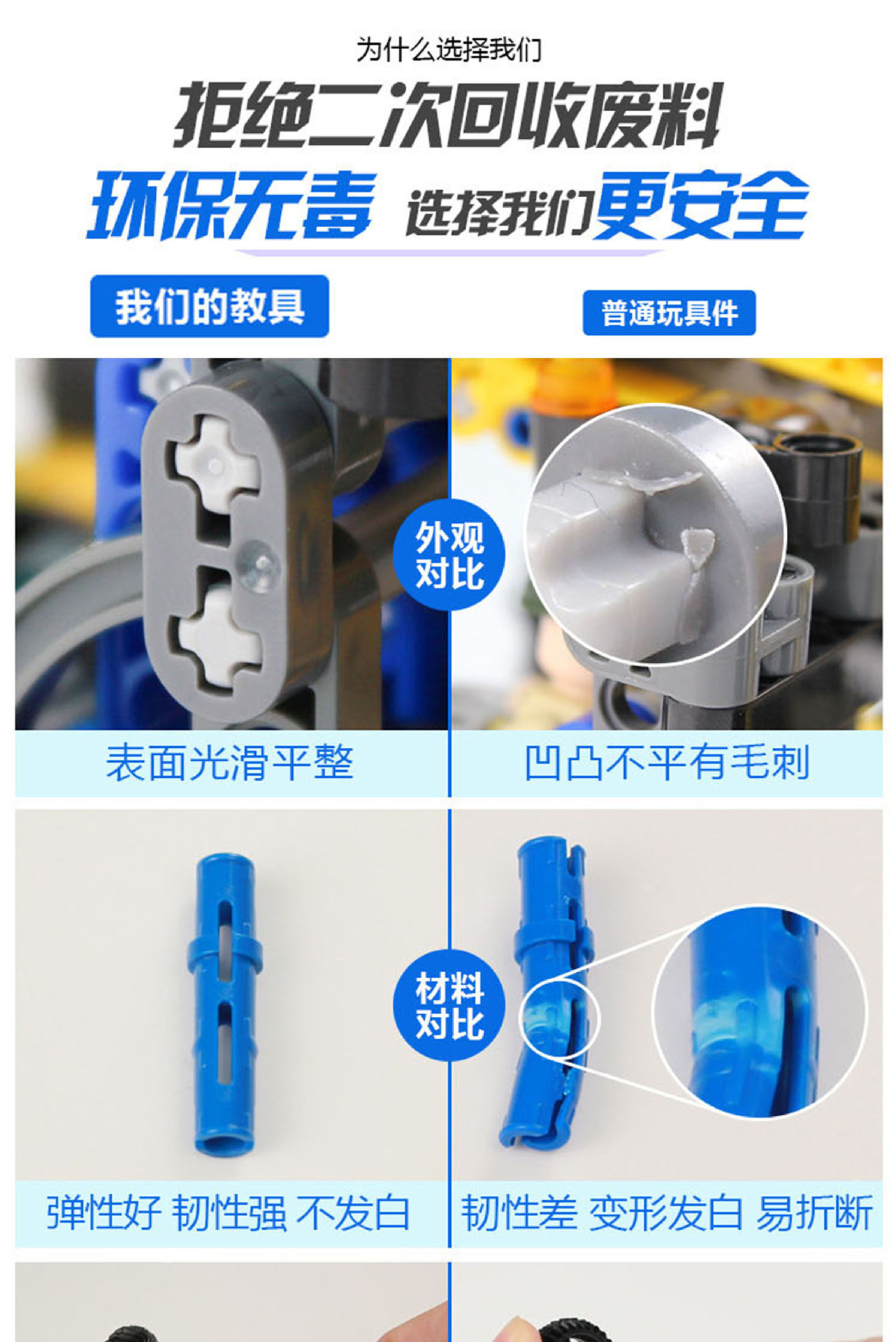 为什么选择我们

拒绝二次回收废料

环保无毒 选择我们更安全

我们的教具

普通玩具件

外观对比

表面光滑平整

凹凸不平有毛刺

材料对比

弹性好 韧性强 不发白

韧性差 变形发白 易折断