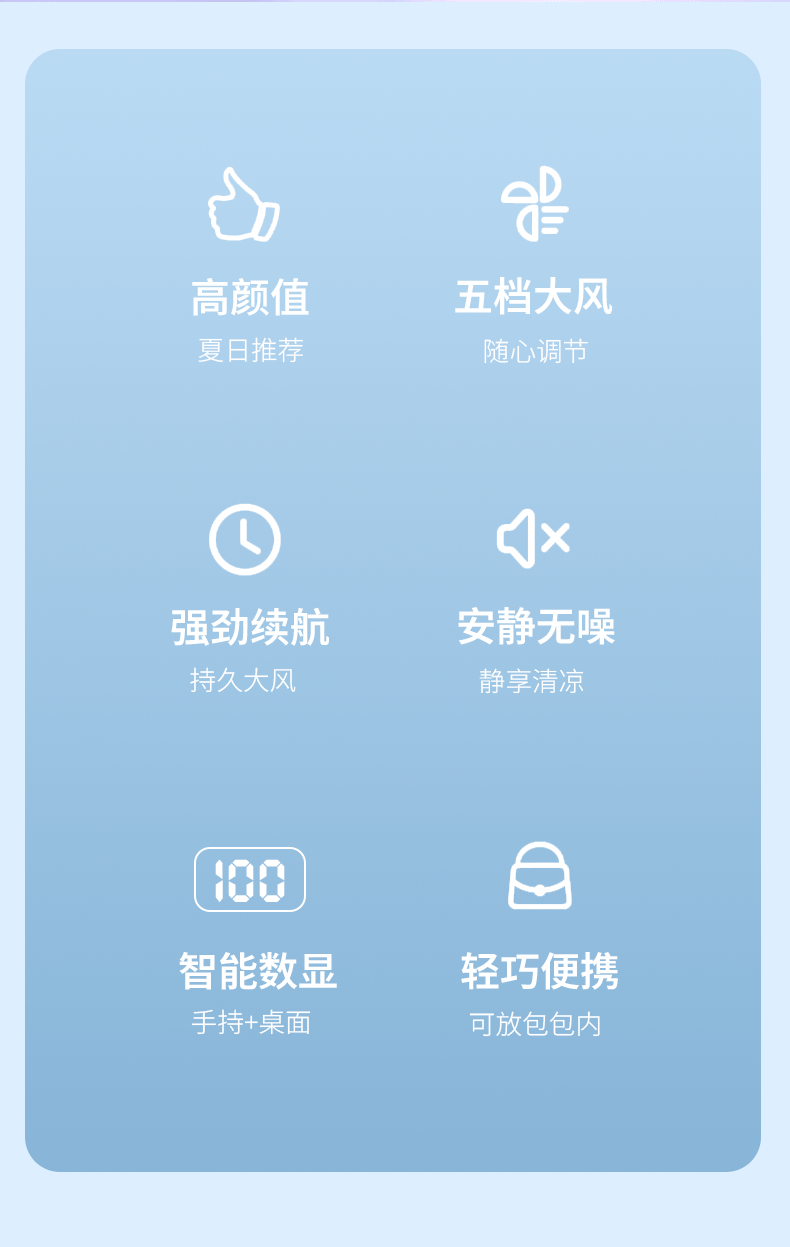 高颜值
夏日推荐

五档大风
随心调节

强劲续航
持久大风

安静无噪
静享清凉

100

智能数显
手持+桌面

轻巧便携
可放包包内