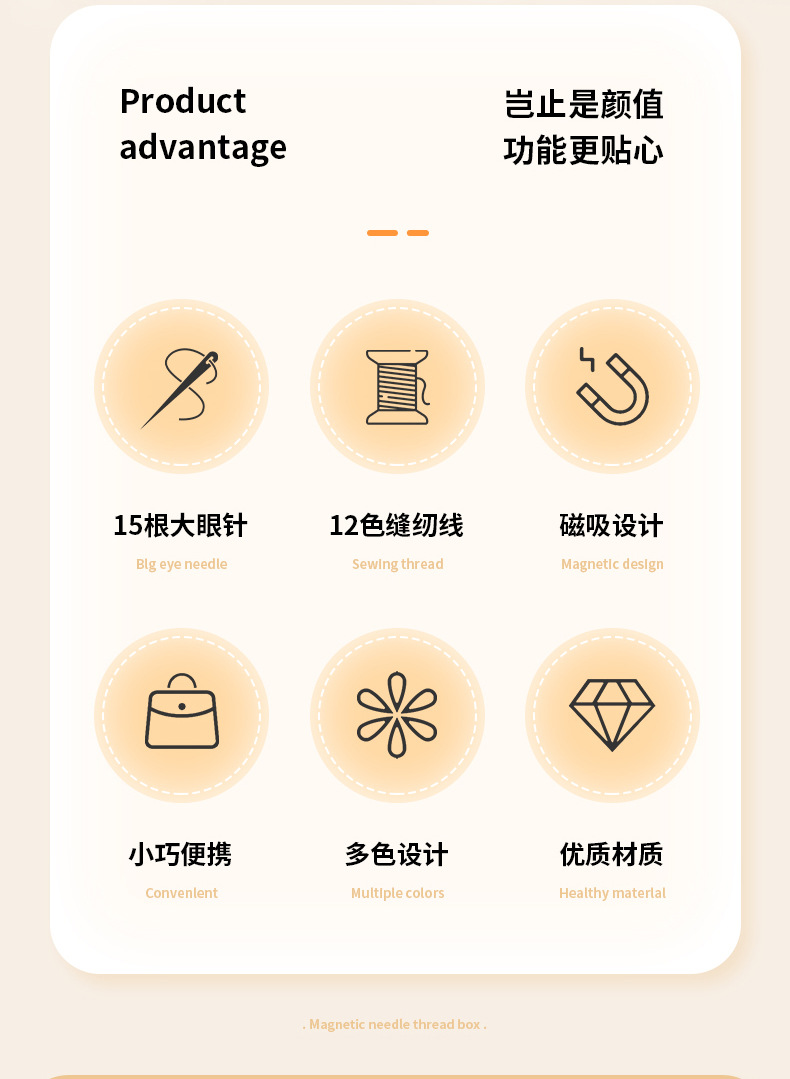 Product advantage

岂止是颜值
功能更贴心

15根大眼针
Big eye needle

12色缝纫线
Sewing thread

磁吸设计
Magnetic design

小巧便携
Convenient

多色设计
Multiple colors

优质材质
Healthy material

. Magnetic needle thread box .