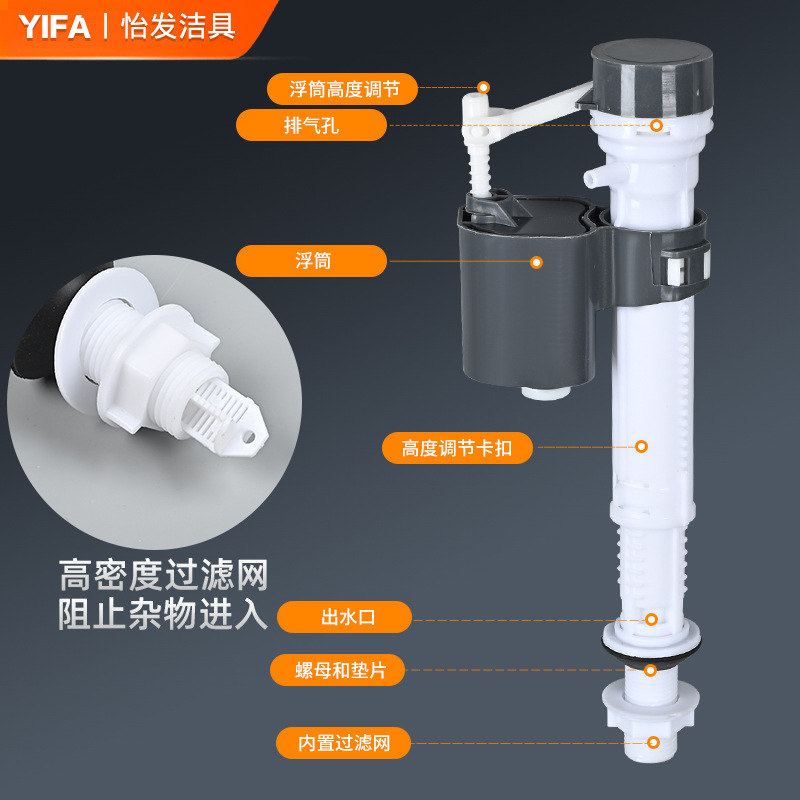 YIFA | 怡发洁具

浮筒高度调节

排气孔

浮筒

高度调节卡扣

高密度过滤网
阻止杂物进入

出水口

螺母和垫片

内置过滤网