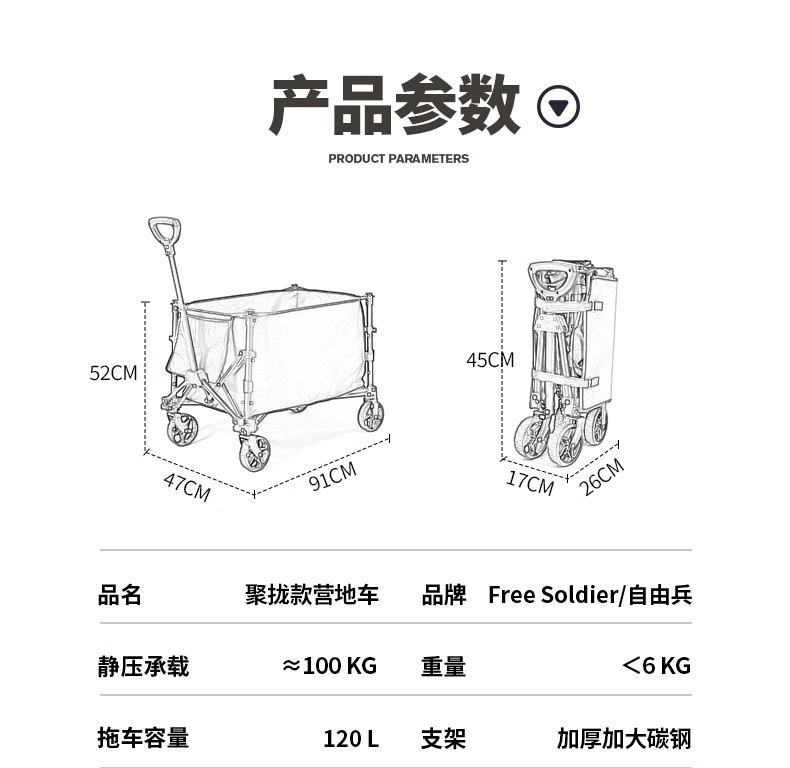 产品参数

PRODUCT PARAMETERS

52CM
47CM
91CM

45CM
17CM
26CM

| 品名 | 聚拢款营地车 | 品牌 | Free Soldier/自由兵 |
|---|---|---|---|
| 静压承载 | ≈100 KG | 重量 | <6 KG |
| 拖车容量 | 120 L | 支架 | 加厚加大碳钢 |