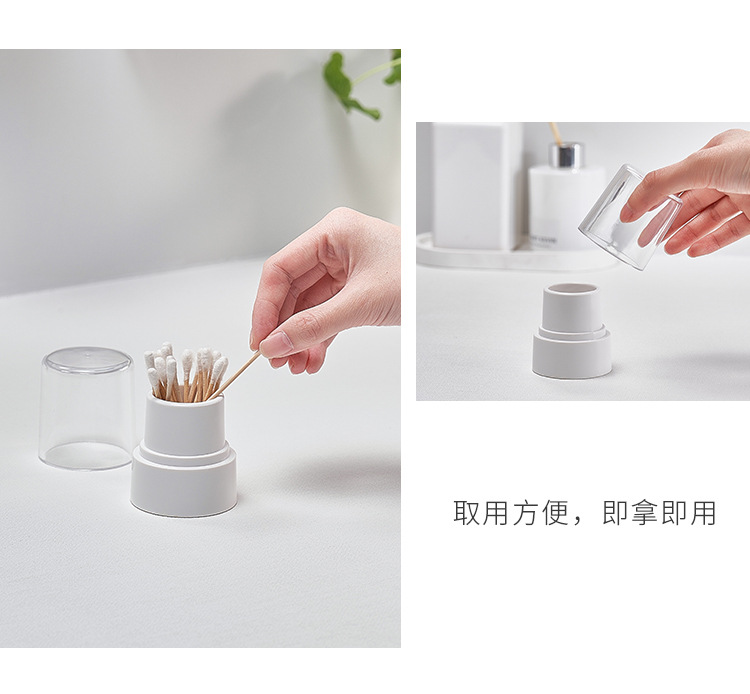 取用方便，即拿即用