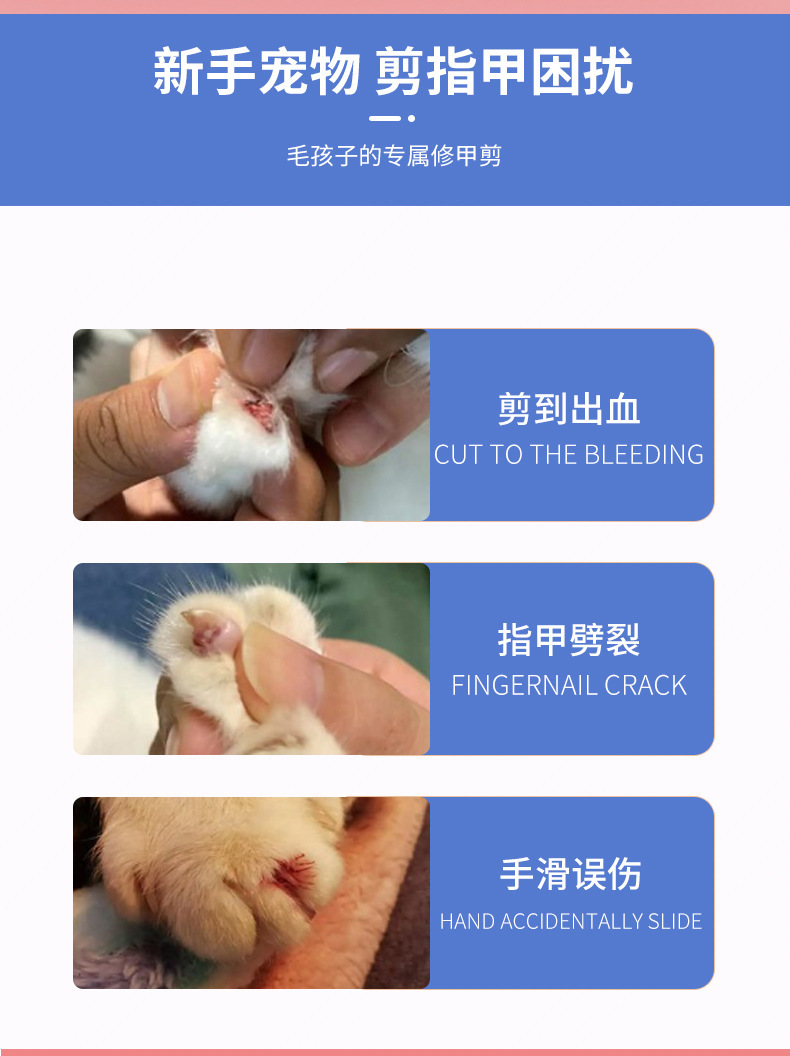 新手宠物 剪指甲困扰

毛孩子的专属修甲剪

剪到出血
CUT TO THE BLEEDING

指甲劈裂
FINGERNAIL CRACK

手滑误伤
HAND ACCIDENTALLY SLIDE