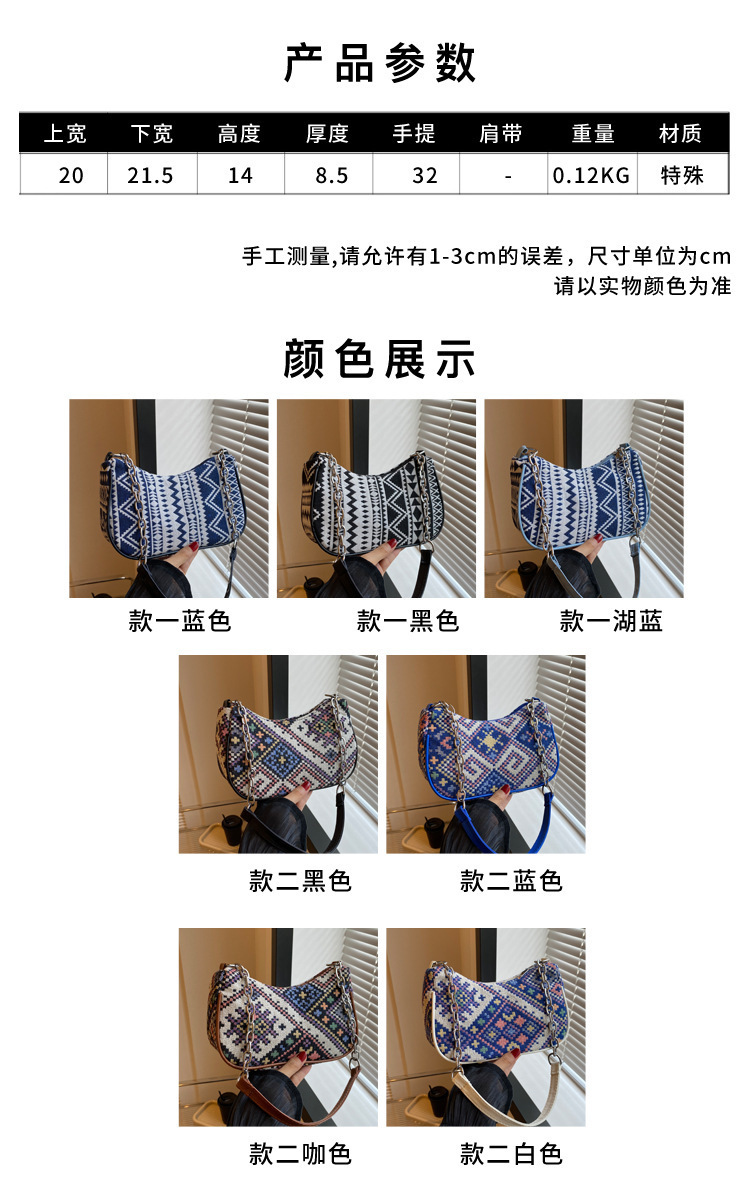 产品参数

| 上宽 | 下宽 | 高度 | 厚度 | 手提 | 肩带 | 重量 | 材质 |
|---|---|---|---|---|---|---|---|
| 20 | 21.5 | 14 | 8.5 | 32 | - | 0.12KG | 特殊 |

手工测量,请允许有1-3cm的误差，尺寸单位为cm
请以实物颜色为准

颜色展示

款一蓝色

款一黑色

款一湖蓝

款二黑色

款二蓝色

款二咖色

款二白色