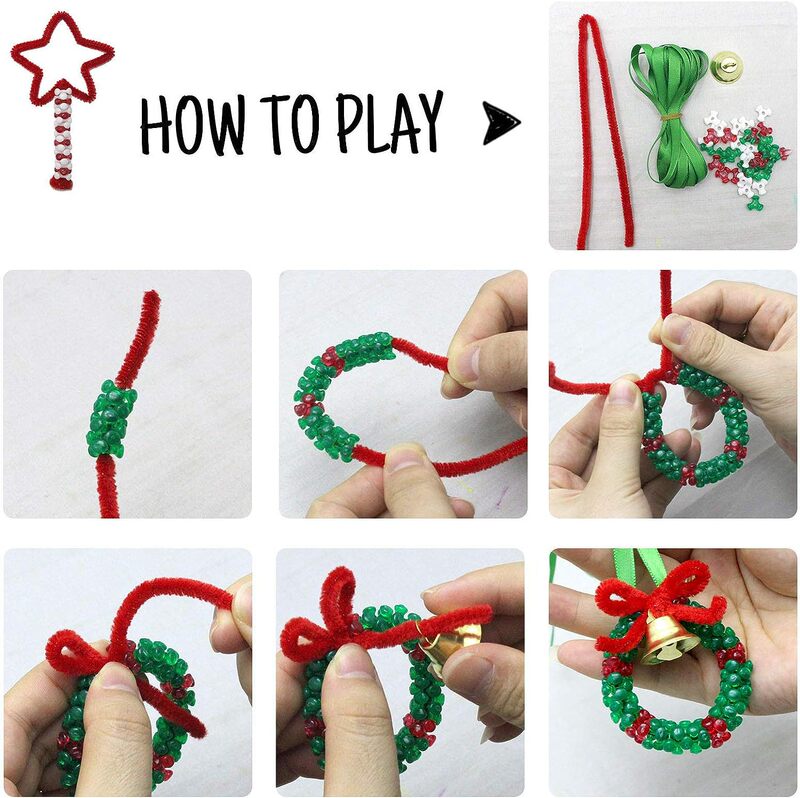 HOW TO PLAY