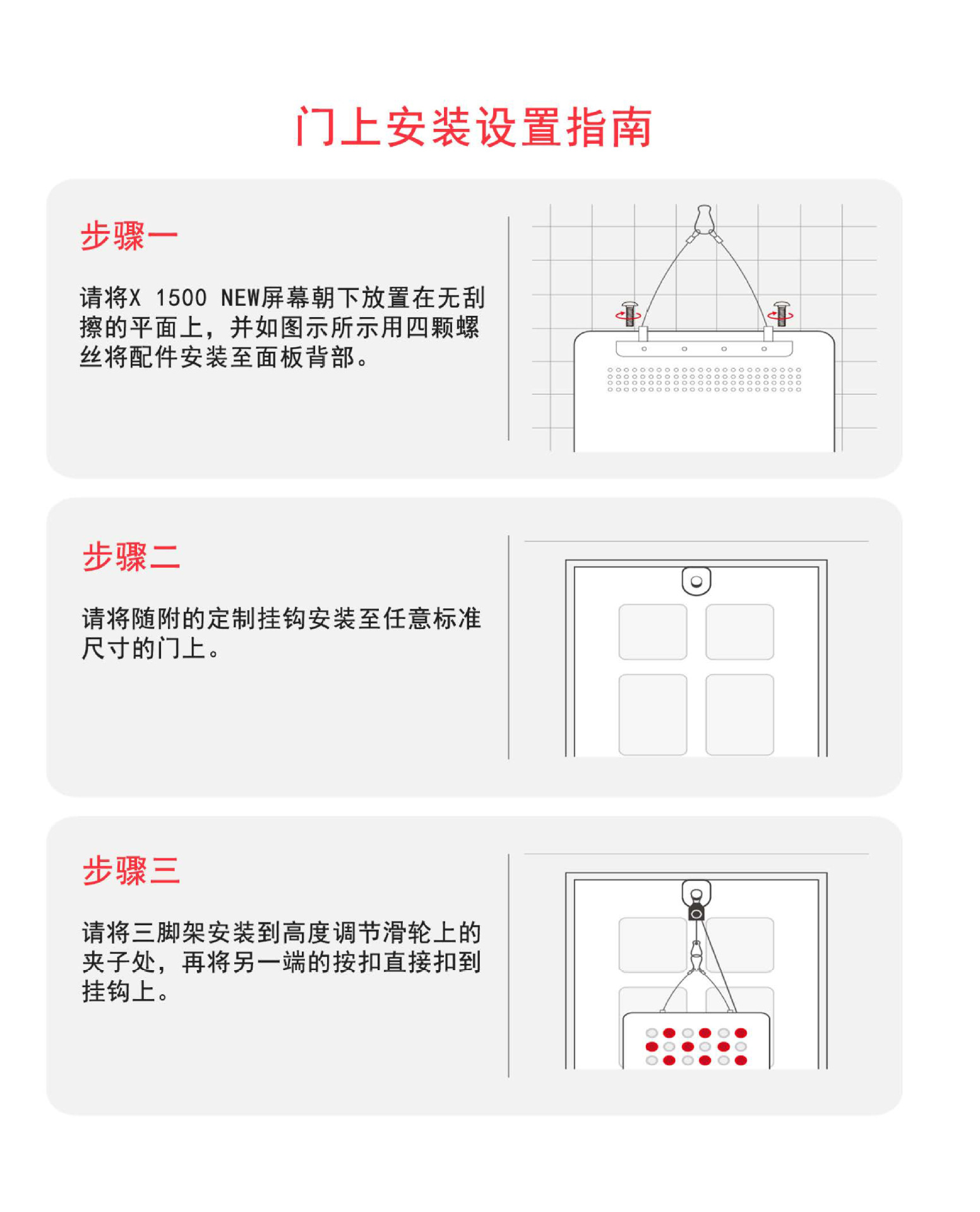 门上安装设置指南

步骤一

请将X 1500 NEW屏幕朝下放置在无刮擦的平面上，并如图示所示用四颗螺丝将配件安装至面板背部。

步骤二

请将随附的定制挂钩安装至任意标准尺寸的门上。

步骤三

请将三脚架安装到高度调节滑轮上的夹子处，再将另一端的按扣直接扣到挂钩上。