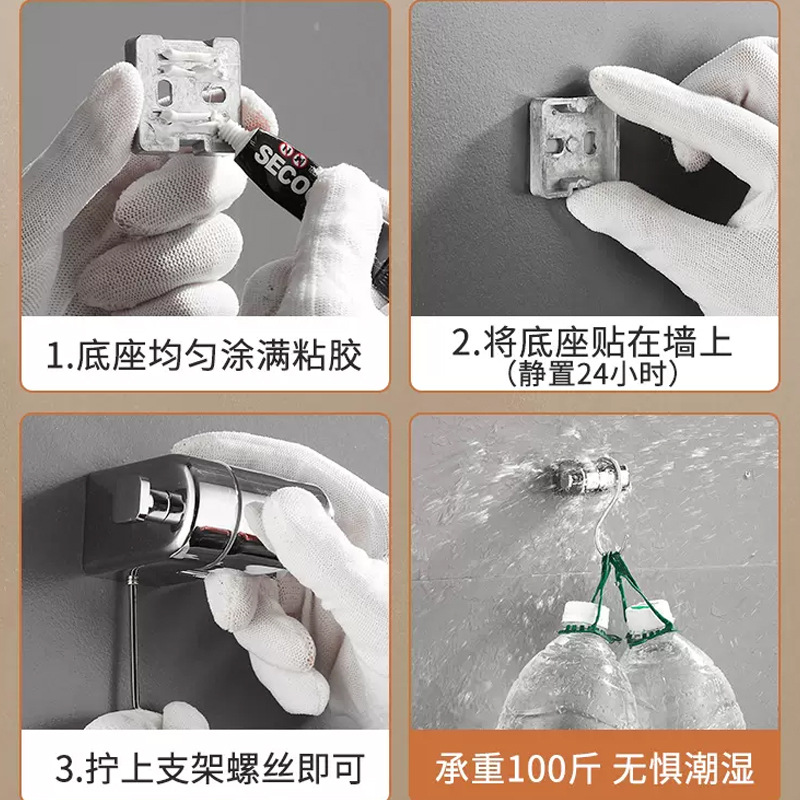 SECO

1.底座均匀涂满粘胶

2.将底座贴在墙上
(静置24小时)

3.拧上支架螺丝即可

承重100斤 无惧潮湿