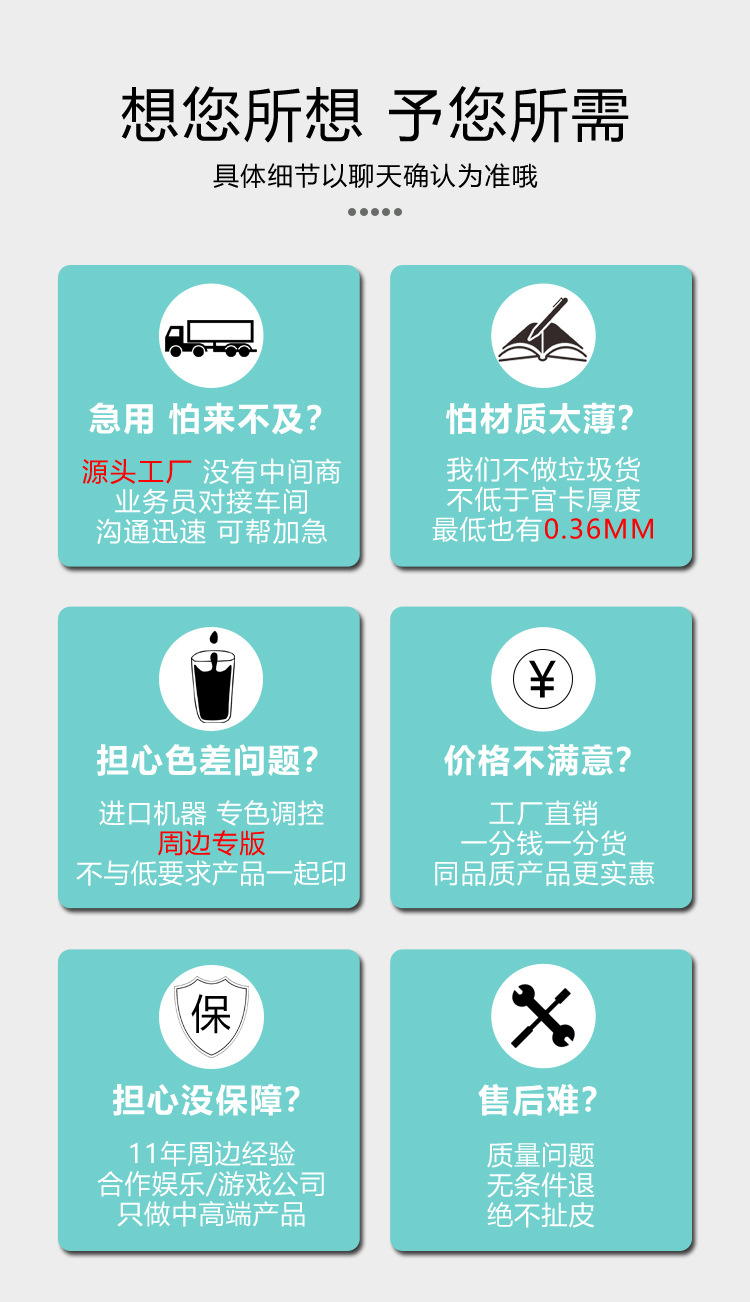 想您所想 予您所需

具体细节以聊天确认为准哦

急用 怕来不及?

源头工厂 没有中间商
业务员对接车间
沟通迅速 可帮加急

怕材质太薄?

我们不做垃圾货
不低于官卡厚度
最低也有0.36MM

担心色差问题?

进口机器 专色调控
周边专版
不与低要求产品一起印

¥

价格不满意?

工厂直销
一分钱一分货
同品质产品更实惠

保

担心没保障?

11年周边经验
合作娱乐/游戏公司
只做中高端产品

售后难?

质量问题
无条件退
绝不扯皮