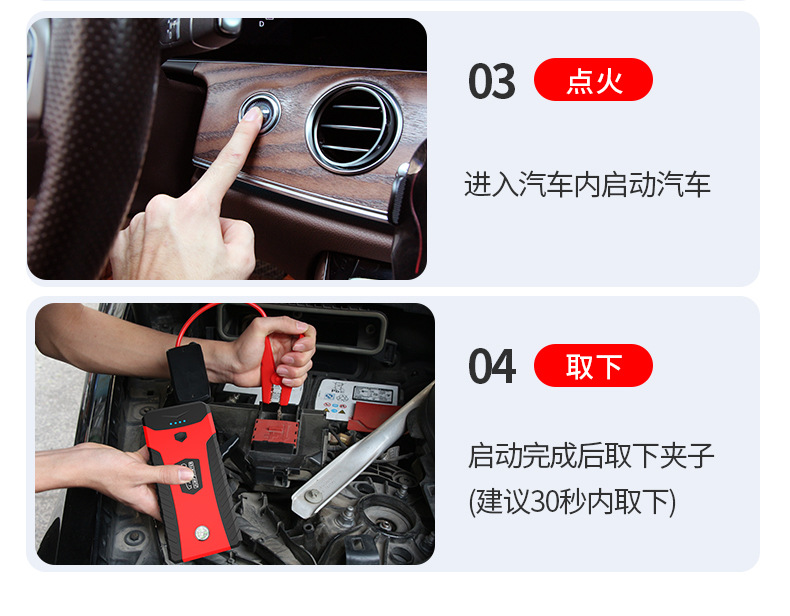 03 点火

进入汽车内启动汽车

04 取下

启动完成后取下夹子
(建议30秒内取下)