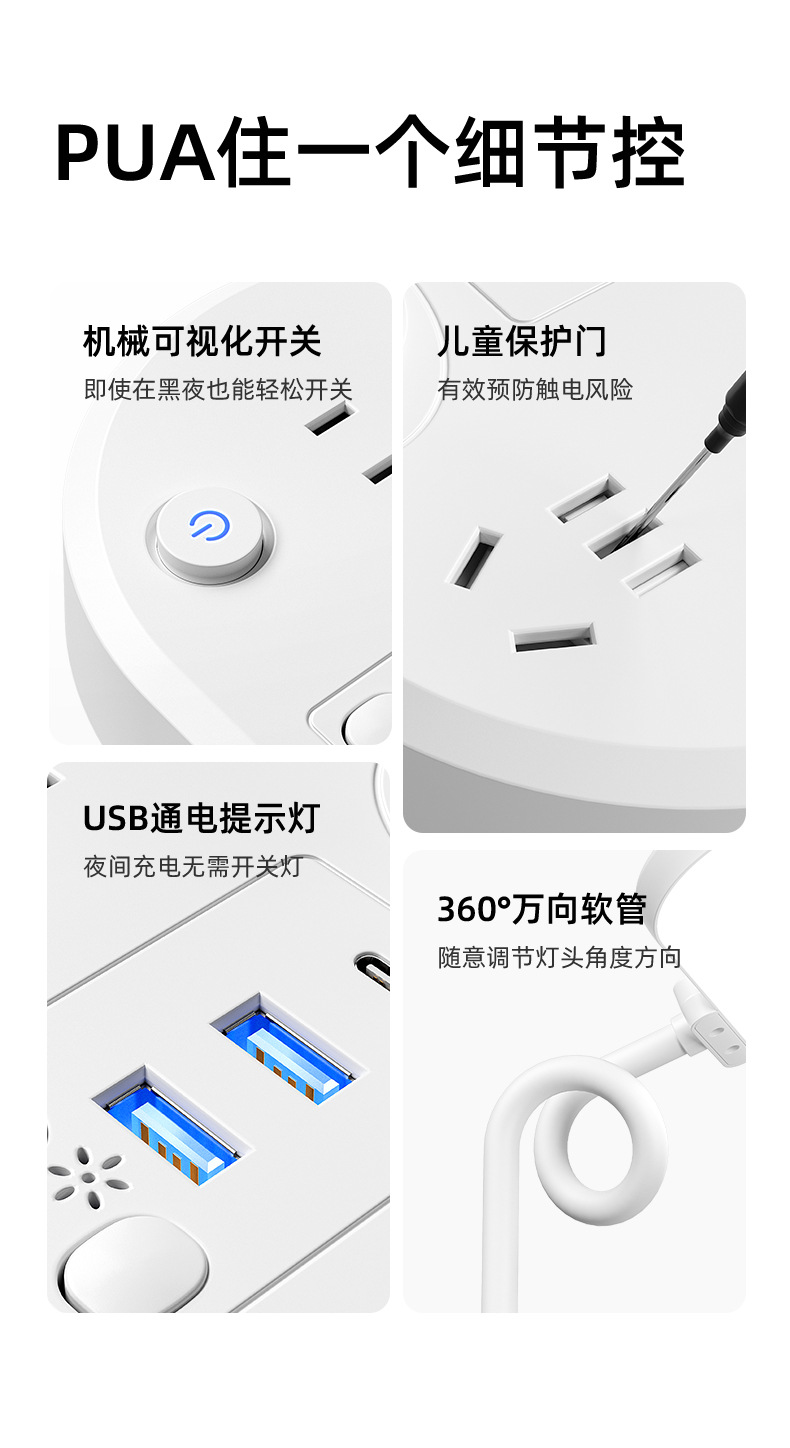 PUA住一个细节控

机械可视化开关
即使在黑夜也能轻松开关

儿童保护门
有效预防触电风险

USB通电提示灯
夜间充电无需开关灯

360°万向软管
随意调节灯头角度方向