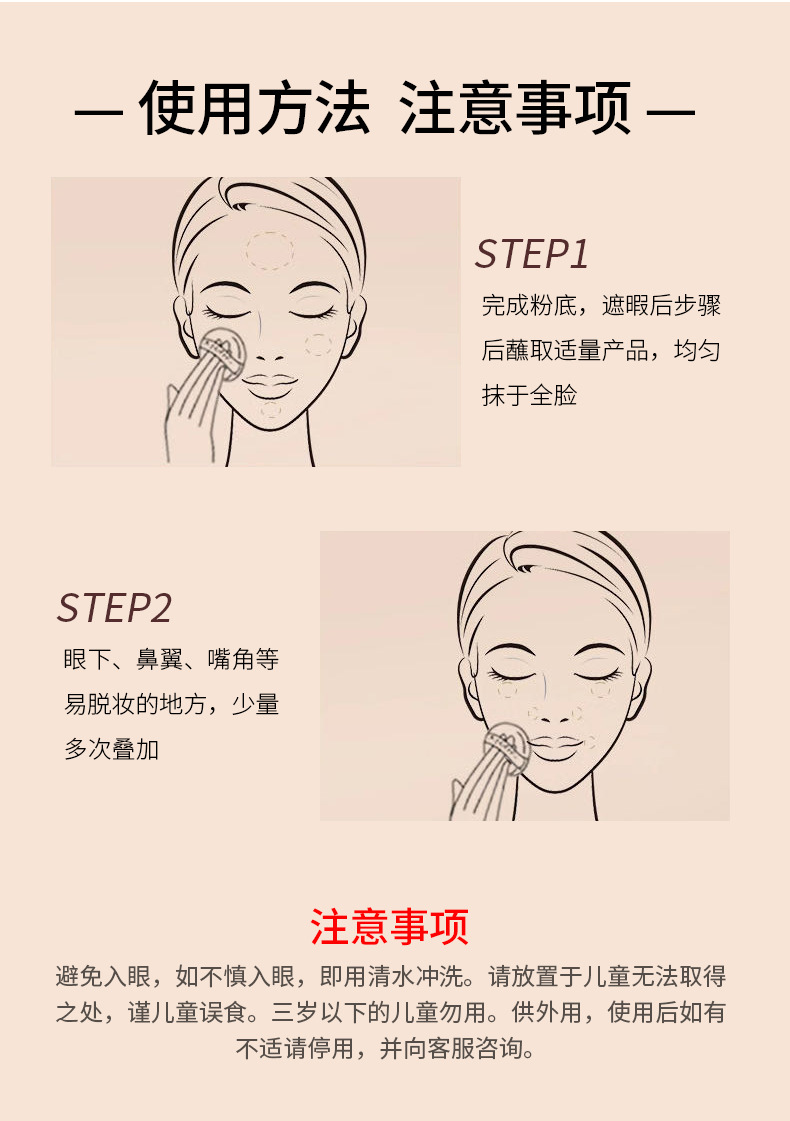 — 使用方法 注意事项 —

STEP1

完成粉底，遮暇后步骤后蘸取适量产品，均匀抹于全脸

STEP2

眼下、鼻翼、嘴角等易脱妆的地方，少量多次叠加

注意事项

避免入眼，如不慎入眼，即用清水冲洗。请放置于儿童无法取得之处，谨儿童误食。三岁以下的儿童勿用。供外用，使用后如有不适请停用，并向客服咨询。