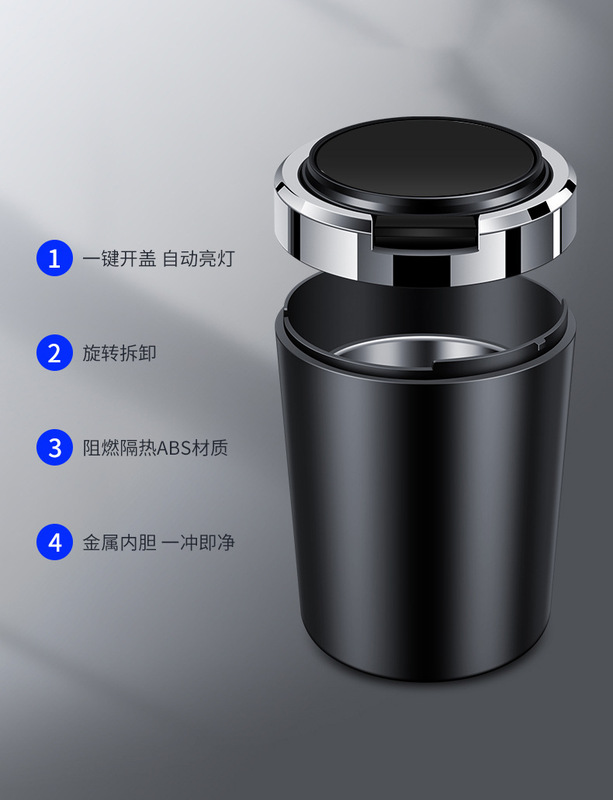 1 一键开盖 自动亮灯

2 旋转拆卸

3 阻燃隔热ABS材质

4 金属内胆 一冲即净