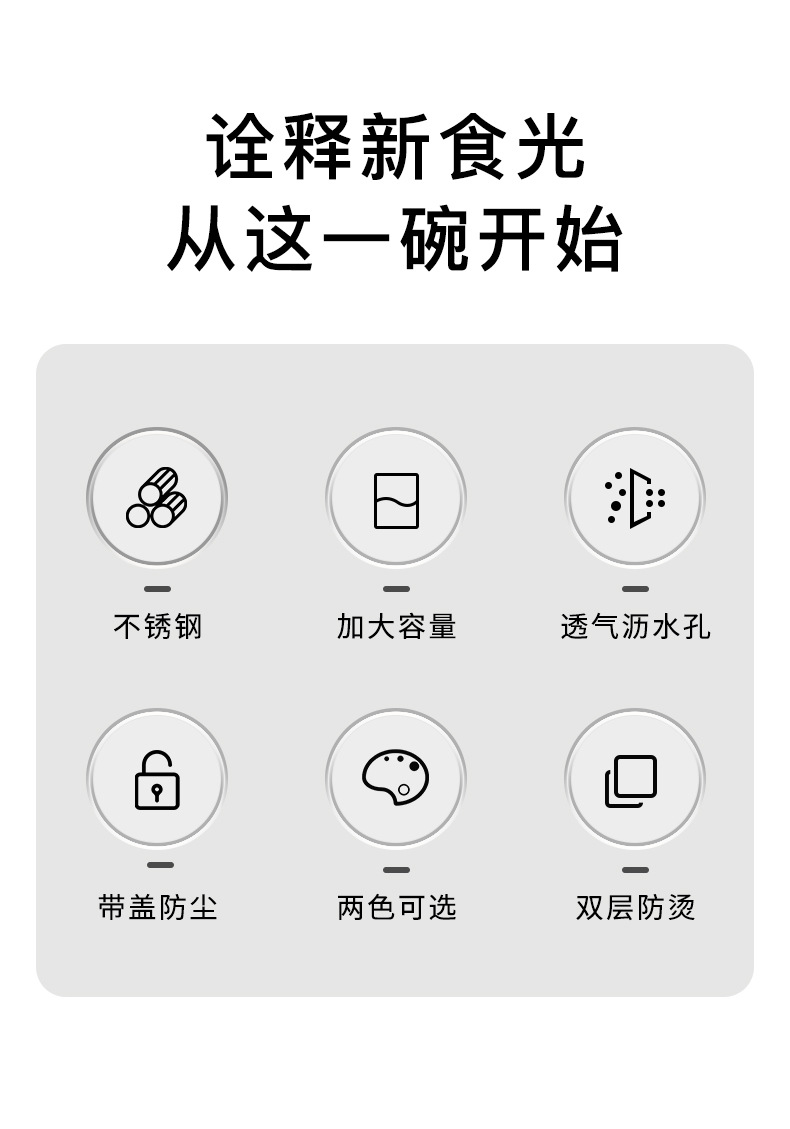 诠释新食光
从这一碗开始

不锈钢

加大容量

透气沥水孔

带盖防尘

两色可选

双层防烫