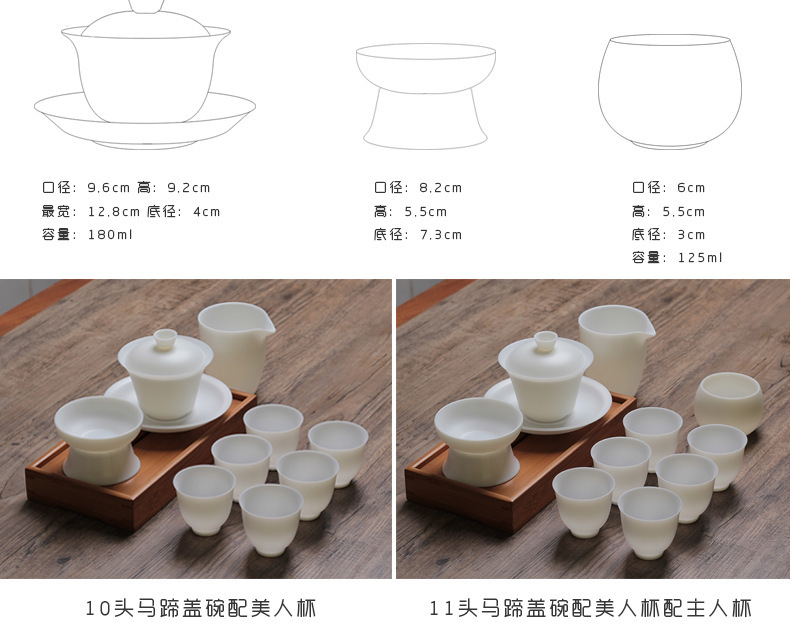 口径：9.6cm 高：9.2cm
最宽：12.8cm 底径：4cm
容量：180ml

口径：8.2cm
高：5.5cm
底径：7.3cm

口径：6cm
高：5.5cm
底径：3cm
容量：125ml

10头马蹄盖碗配美人杯

11头马蹄盖碗配美人杯配主人杯