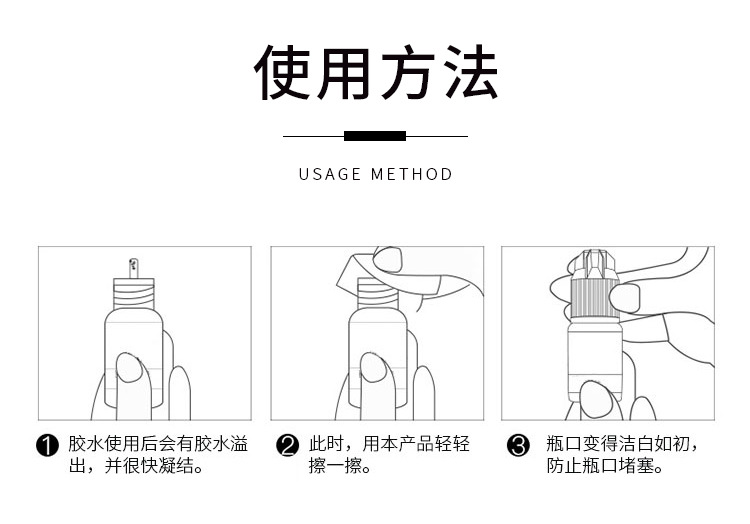 使用方法

USAGE METHOD

❶ 胶水使用后会有胶水溢出，并很快凝结。

❷ 此时，用本产品轻轻擦一擦。

❸ 瓶口变得洁白如初，防止瓶口堵塞。