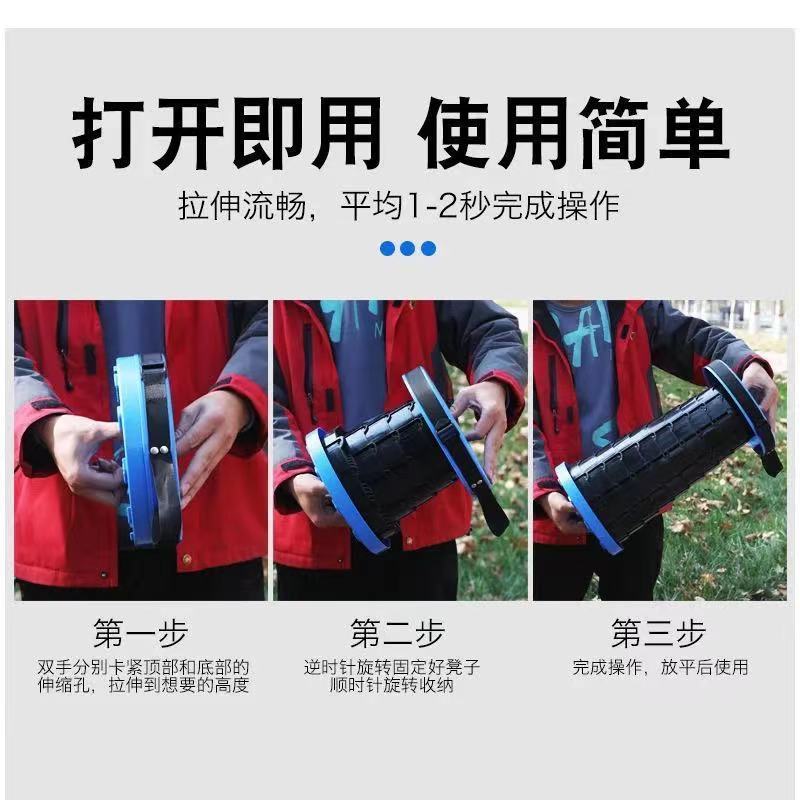 打开即用 使用简单

拉伸流畅，平均1-2秒完成操作

第一步

双手分别卡紧顶部和底部的伸缩孔，拉伸到想要的高度

第二步

逆时针旋转固定好凳子
顺时针旋转收纳

第三步

完成操作，放平后使用