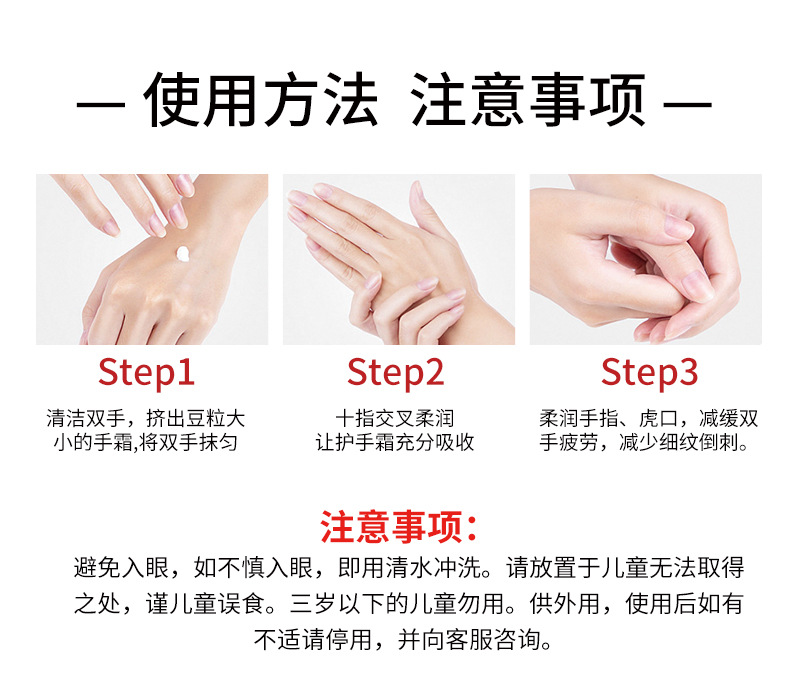 — 使用方法 注意事项 —

Step1
清洁双手，挤出豆粒大小的手霜,将双手抹匀

Step2
十指交叉柔润
让护手霜充分吸收

Step3
柔润手指、虎口，减缓双手疲劳，减少细纹倒刺。

注意事项:
避免入眼，如不慎入眼，即用清水冲洗。请放置于儿童无法取得之处，谨儿童误食。三岁以下的儿童勿用。供外用，使用后如有不适请停用，并向客服咨询。