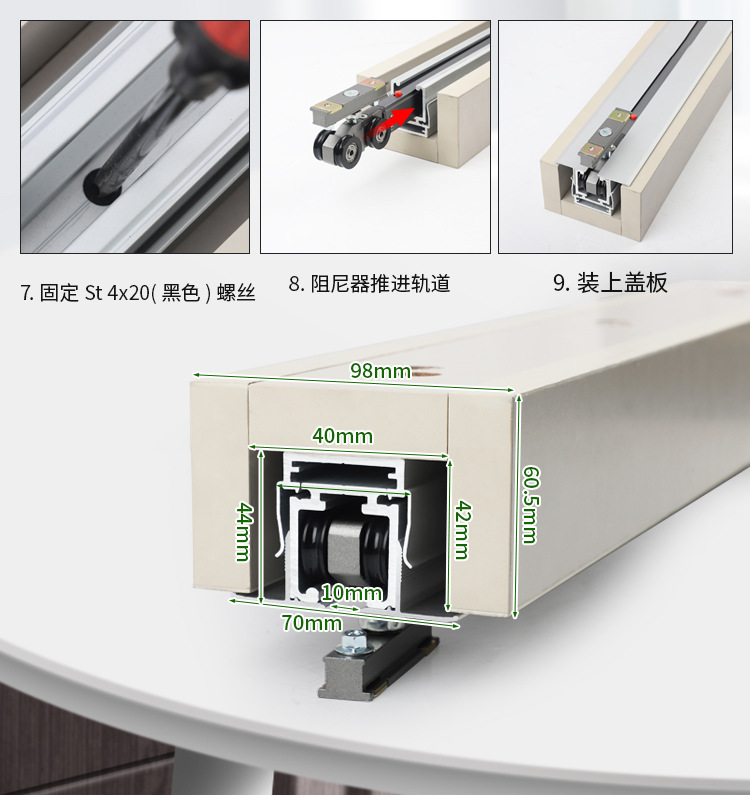 7. 固定 St 4x20( 黑色 ) 螺丝

8. 阻尼器推进轨道

9. 装上盖板

98mm

40mm

44mm

42mm

60.5mm

10mm

70mm