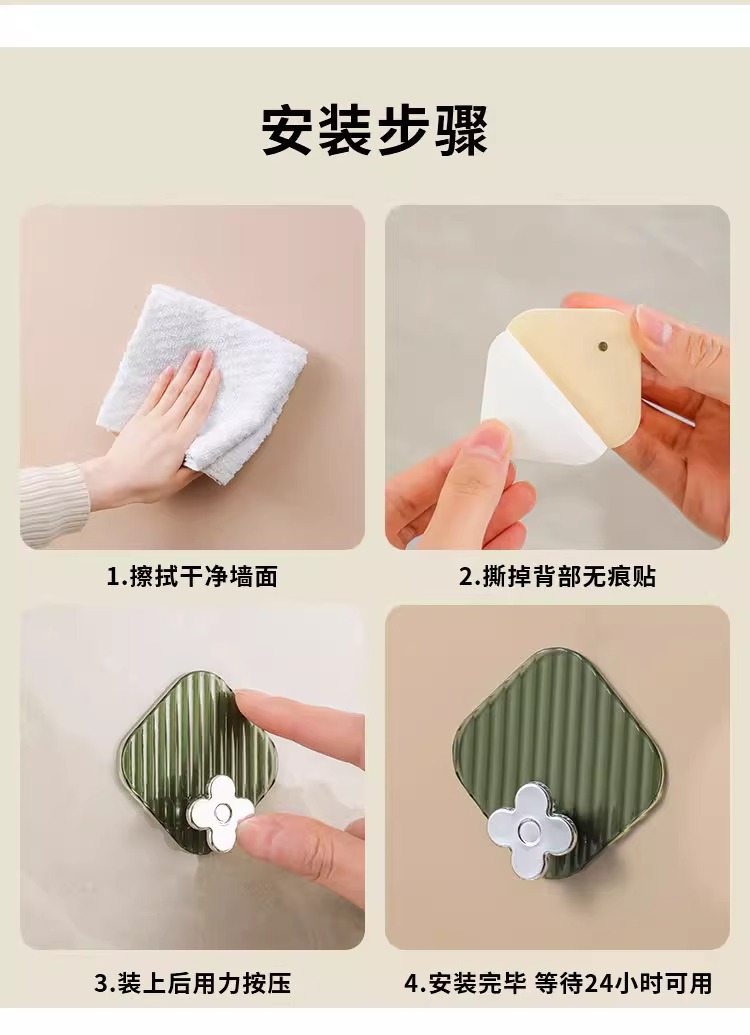 安装步骤

1.擦拭干净墙面

2.撕掉背部无痕贴

3.装上后用力按压

4.安装完毕 等待24小时可用