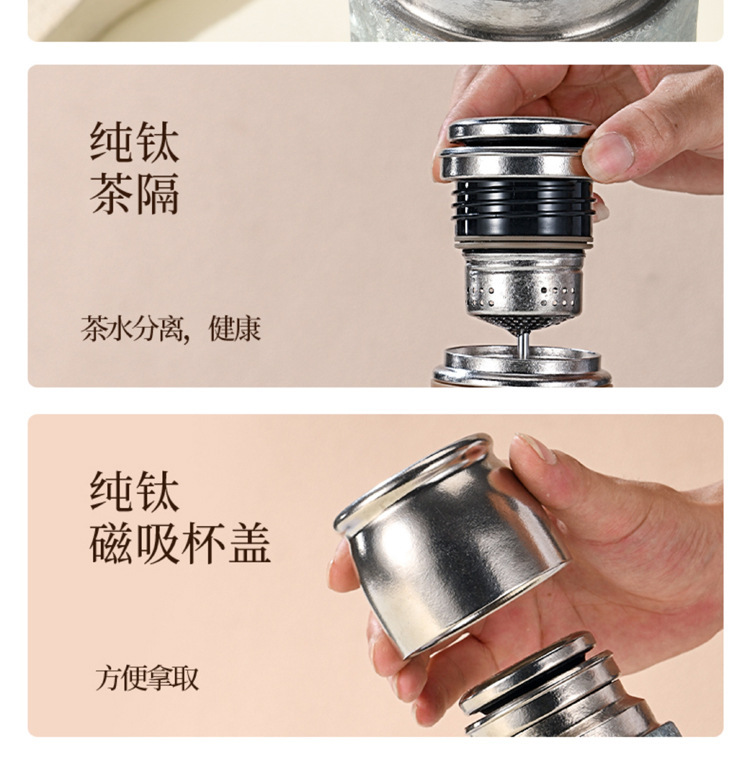 纯钛
茶隔

茶水分离，健康

纯钛
磁吸杯盖

方便拿取