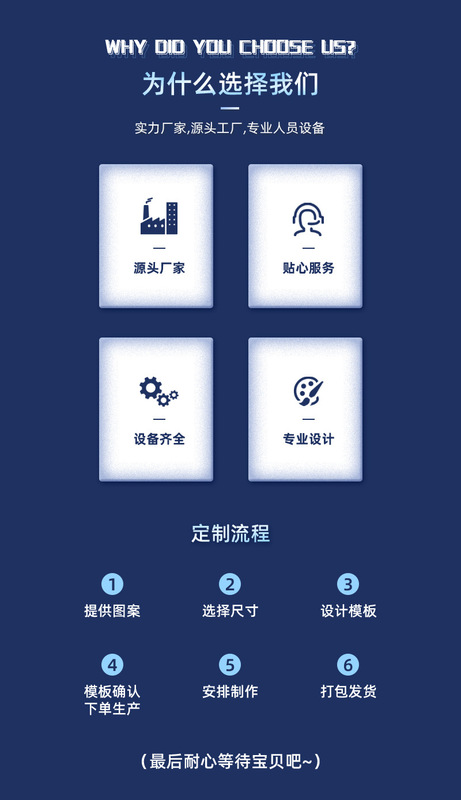 WHY DID YOU CHOOSE US?

为什么选择我们

实力厂家,源头工厂,专业人员设备

源头厂家

贴心服务

设备齐全

专业设计

定制流程

1
提供图案

2
选择尺寸

3
设计模板

4
模板确认
下单生产

5
安排制作

6
打包发货

(最后耐心等待宝贝吧~)